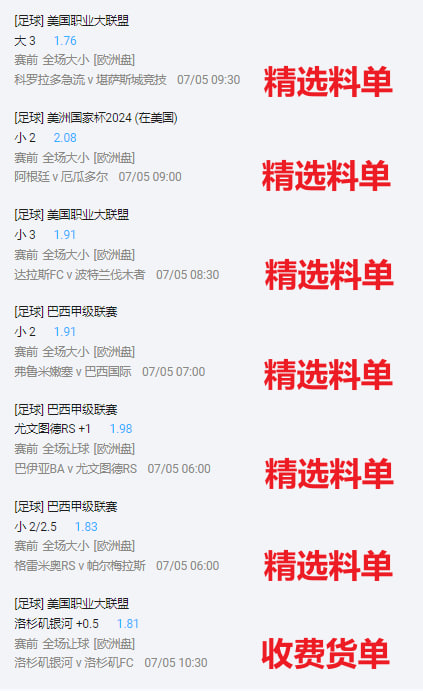 [足球] 美国职业大联盟
大 3 1.76
赛前 全场大小 [欧洲盘]
科罗拉多急流 v 堪萨斯城竞技 07/05 09:30

精选料单

[足球] 美洲国家杯2024 (在美国)
小 2 2.08
赛前 全场大小 [欧洲盘]
阿根廷 v 厄瓜多尔 07/05 09:00

精选料单

[足球] 美国职业大联盟
小 3 1.91
赛前 全场大小 [欧洲盘]
达拉斯FC v 波特兰伐木者 07/05 08:30

精选料单

[足球] 巴西甲级联赛
小 2 1.91
赛前 全场大小 [欧洲盘]
弗鲁米嫩塞 v 巴西国际 07/05 07:00

精选料单

[足球] 巴西甲级联赛
尤文图德RS +1 1.98
赛前 全场让球 [欧洲盘]
巴伊亚BA v 尤文图德RS 07/05 06:00

精选料单

[足球] 巴西甲级联赛
小 2/2.5 1.83
赛前 全场大小 [欧洲盘]
格雷米奥RS v 帕尔梅拉斯 07/05 06:00

精选料单

[足球] 美国职业大联盟
洛杉矶银河 +0.5 1.81
赛前 全场让球 [欧洲盘]
洛杉矶银河 v 洛杉矶FC 07/05 10:30

收费货单