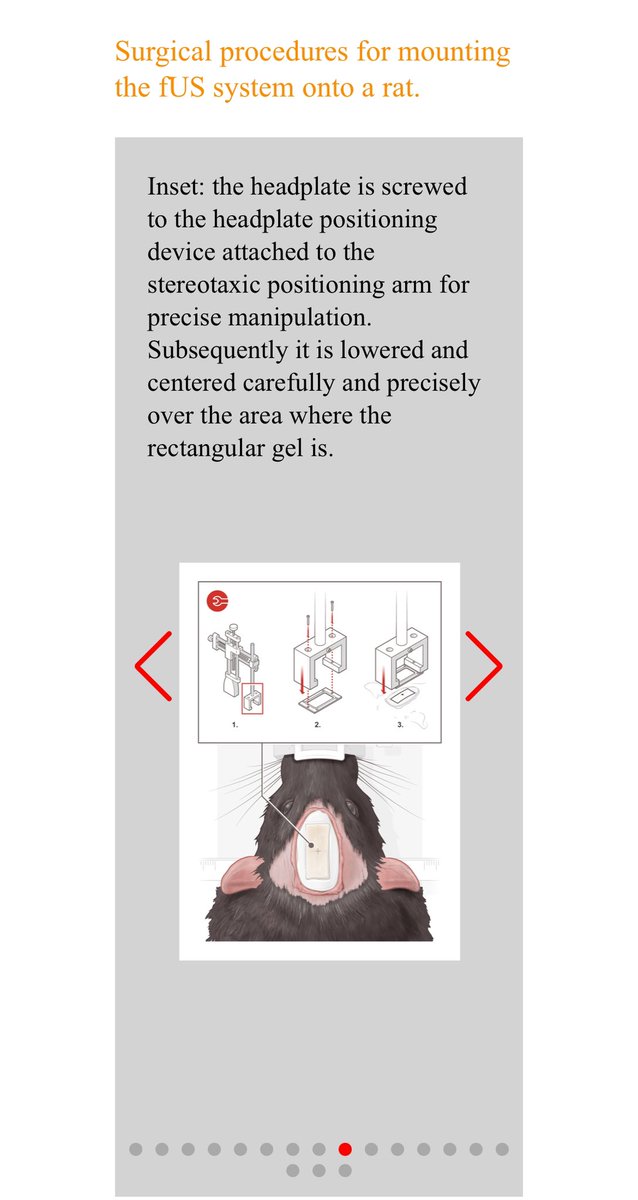 Surgical procedures for mounting the fUS system onto a rat.

Inset: the headplate is screwed to the headplate positioning device attached to the stereotaxic positioning arm for precise manipulation. Subsequently it is lowered and centered carefully and precisely over the area where the rectangular gel is.

1.
2.
3.