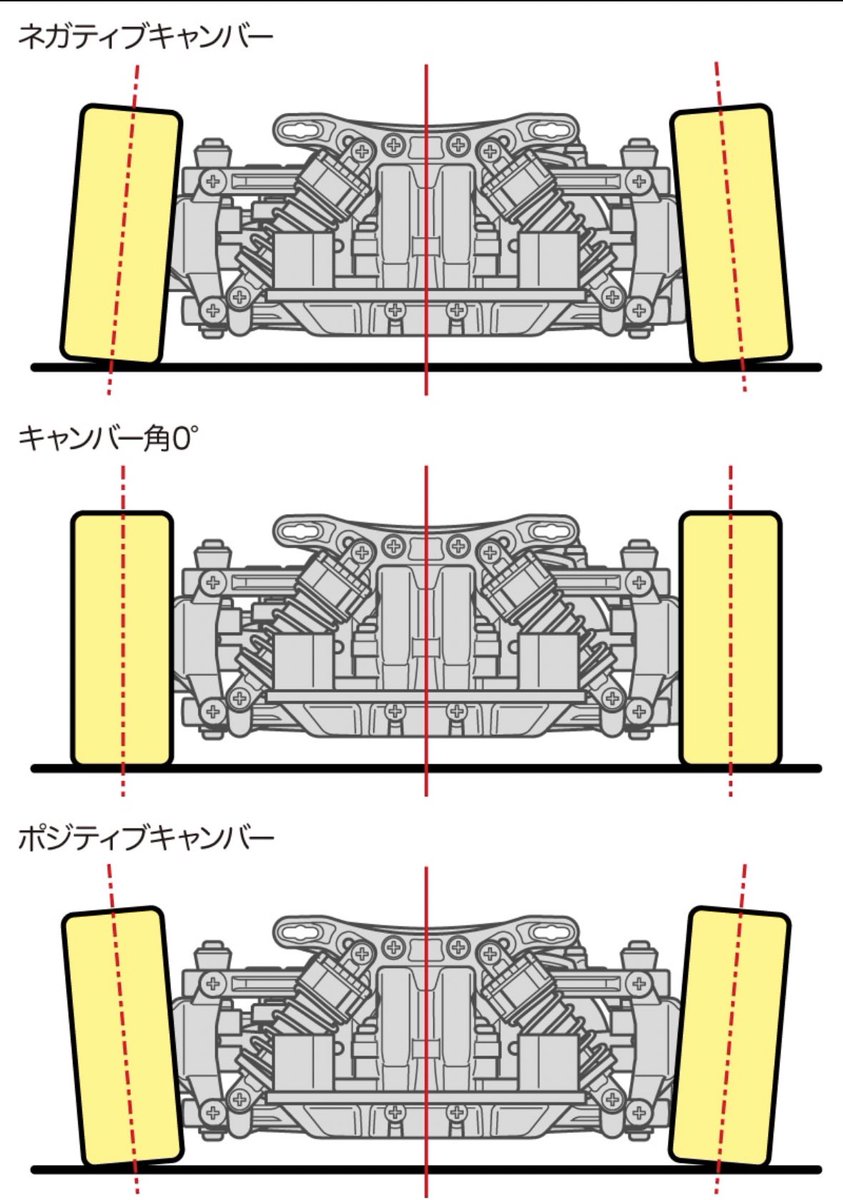 ネガティブキャンバー

キャンバー角0°

ポジティブキャンバー