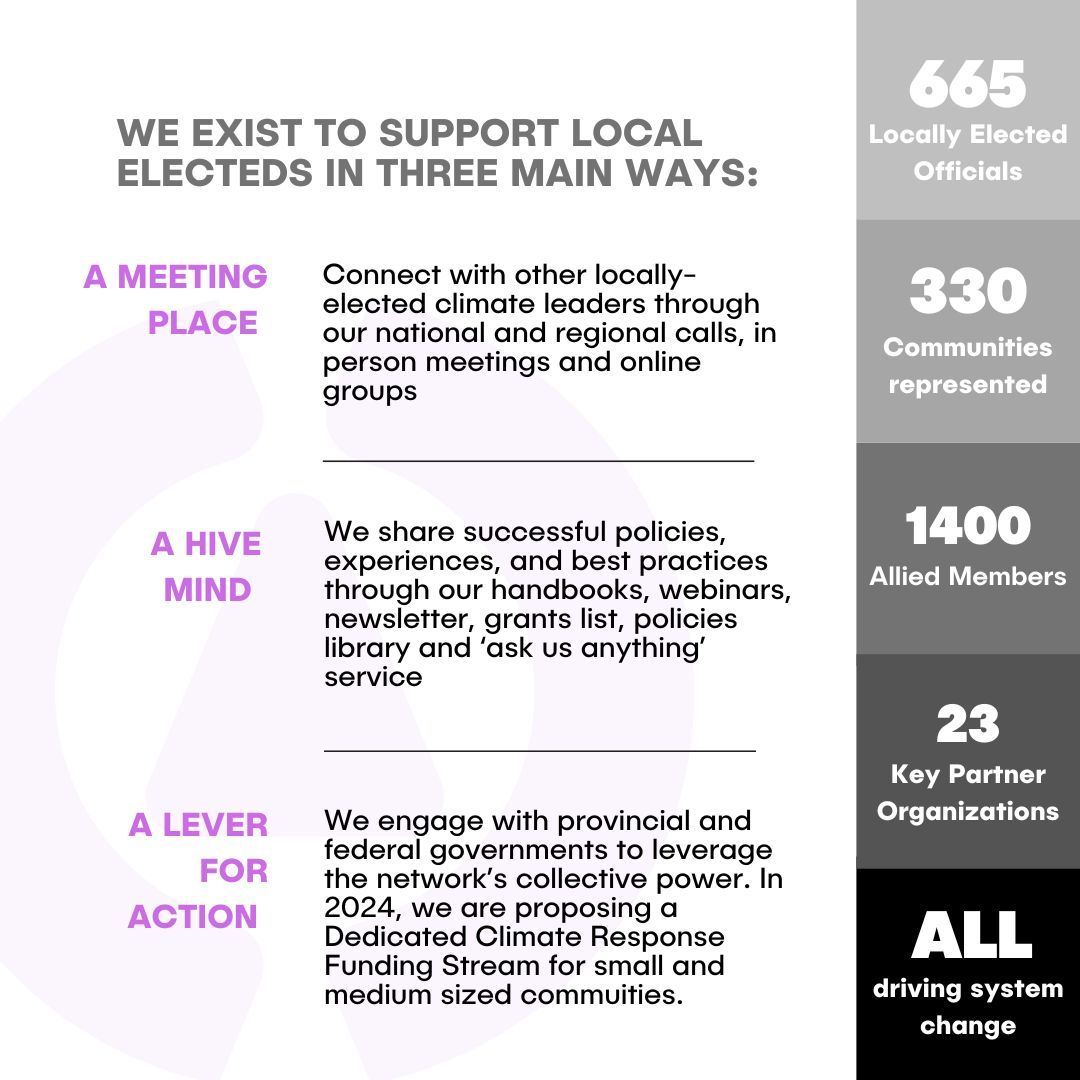 WE EXIST TO SUPPORT LOCAL ELECTEDS IN THREE MAIN WAYS:

A MEETING PLACE

Connect with other locally-elected climate leaders through our national and regional calls, in person meetings and online groups

A HIVE MIND

We share successful policies, experiences, and best practices through our handbooks, webinars, newsletter, grants list, policies library and 'ask us anything' service

A LEVER FOR ACTION

We engage with provincial and federal governments to leverage the network's collective power. In 2024, we are proposing a Dedicated Climate Response Funding Stream for small and medium sized commuities.

665
Locally Elected Officials

330
Communities represented

1400
Allied Members

23
Key Partner Organizations

ALL
driving system change