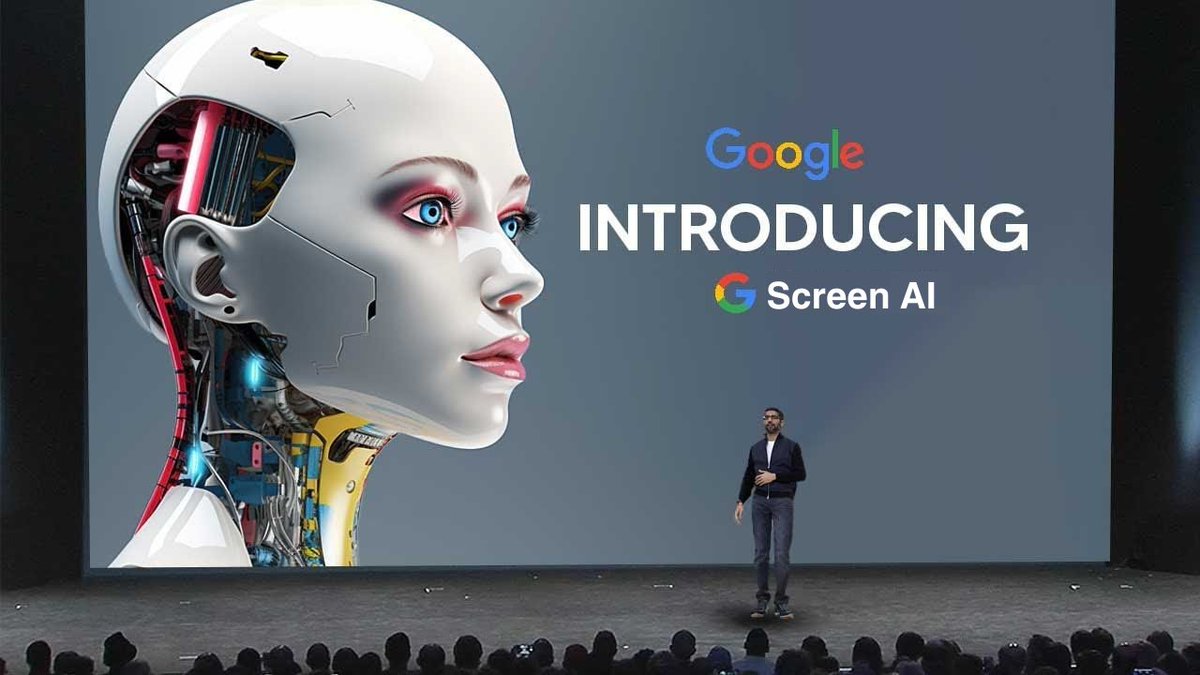 Google

INTRODUCING

G Screen AI