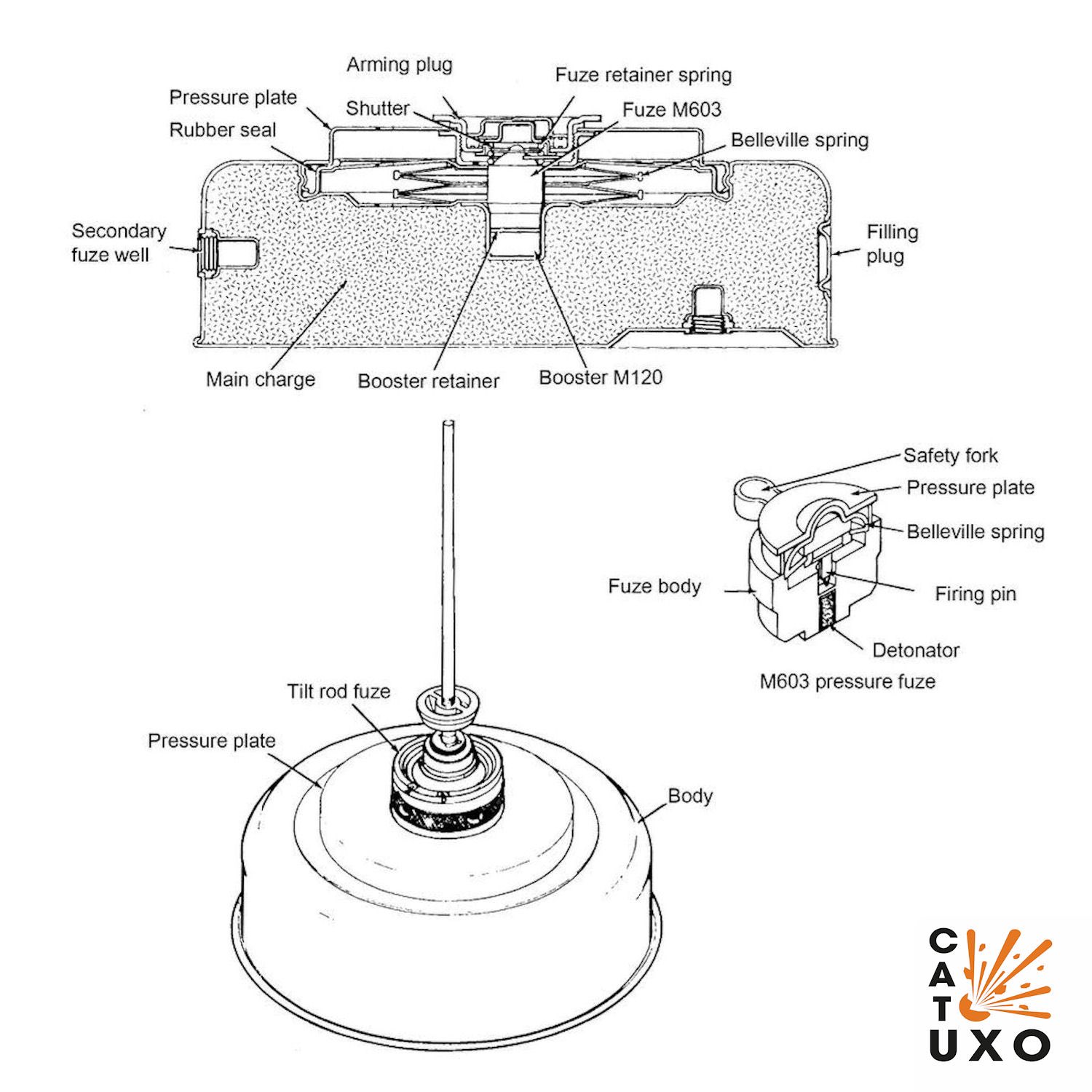 Arming plug
Fuze retainer spring
Pressure plate
Shutter
Fuze M603
Rubber seal
Belleville spring
Secondary fuze well
Filling plug
Main charge
Booster retainer
Booster M120

Safety fork
Pressure plate
Belleville spring
Fuze body
Firing pin
Detonator
M603 pressure fuze

Tilt rod fuze
Pressure plate
Body

CAT UXO