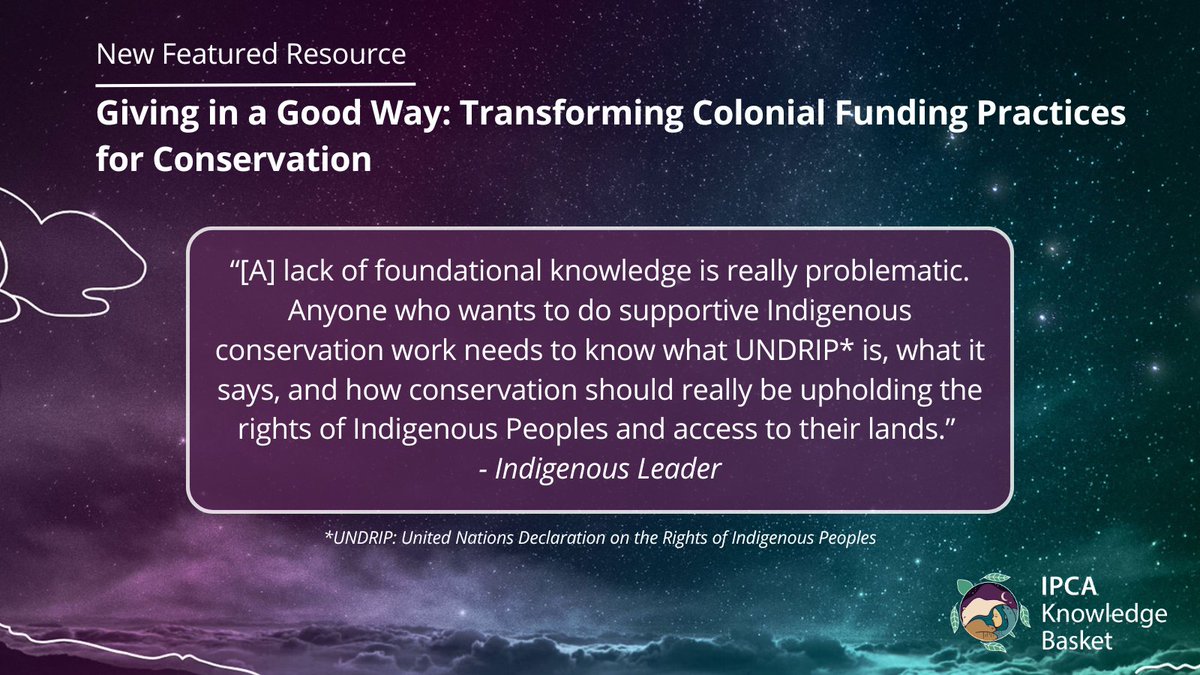 New Featured Resource

Giving in a Good Way: Transforming Colonial Funding Practices for Conservation

“[A] lack of foundational knowledge is really problematic. Anyone who wants to do supportive Indigenous conservation work needs to know what UNDRIP* is, what it says, and how conservation should really be upholding the rights of Indigenous Peoples and access to their lands.”
- Indigenous Leader

*UNDRIP: United Nations Declaration on the Rights of Indigenous Peoples

IPCA Knowledge Basket