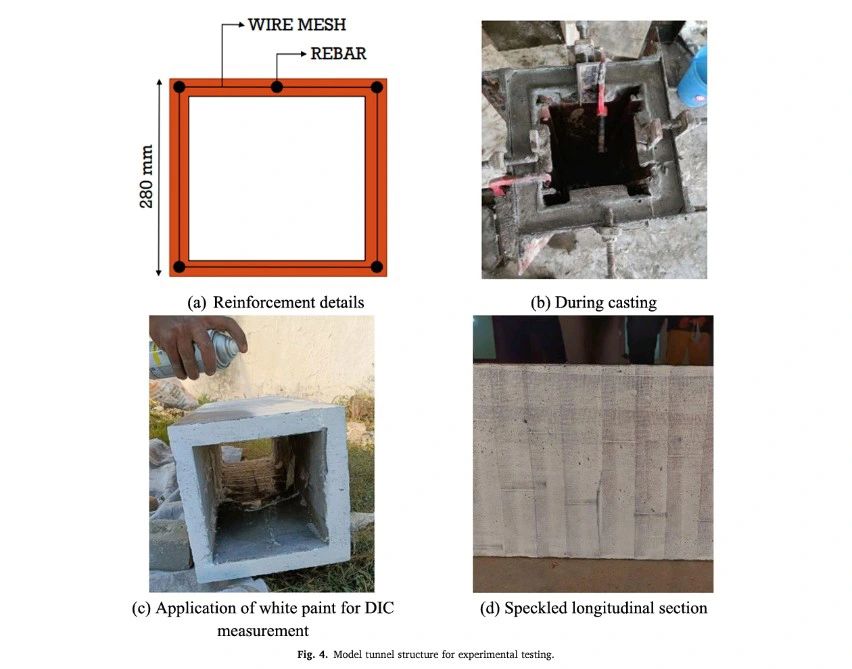 WIRE MESH

REBAR

280 mm

(a) Reinforcement details

(b) During casting

(c) Application of white paint for DIC measurement

(d) Speckled longitudinal section

Fig. 4. Model tunnel structure for experimental testing.