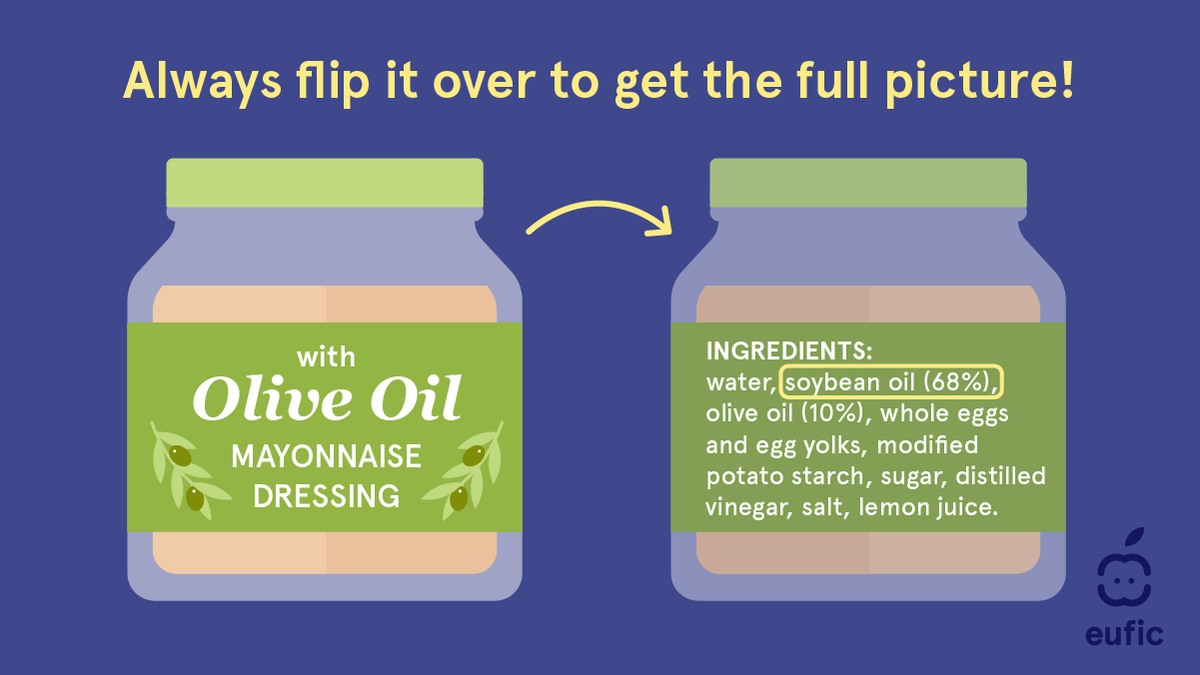 Always flip it over to get the full picture!

with
Olive Oil
MAYONNAISE
DRESSING

INGREDIENTS:
water, soybean oil (68%), olive oil (10%), whole eggs and egg yolks, modified potato starch, sugar, distilled vinegar, salt, lemon juice.

eufic