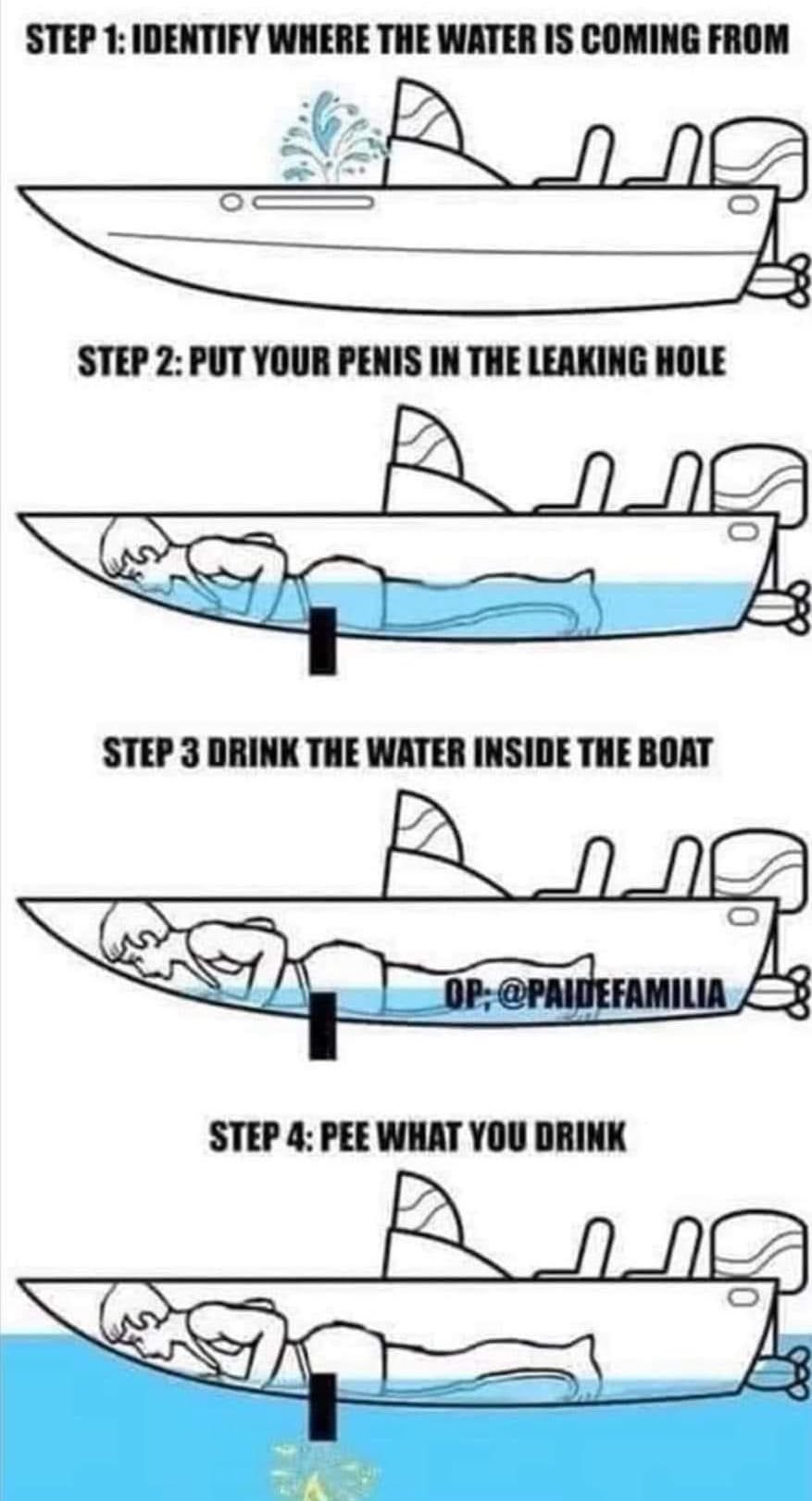 STEP 1: IDENTIFY WHERE THE WATER IS COMING FROM

STEP 2: PUT YOUR PENIS IN THE LEAKING HOLE

STEP 3 DRINK THE WATER INSIDE THE BOAT

OP; @PAIDEFAMILIA

STEP 4: PEE WHAT YOU DRINK