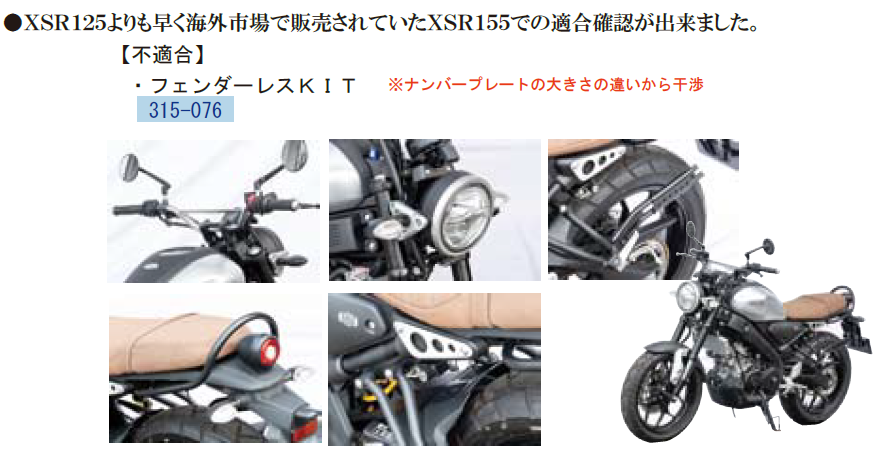 ●XSR125よりも早く海外市場で販売されていたXSR155での適合確認が出来ました。

【不適合】

・フェンダーレスＫＩＴ ※ナンバープレートの大きさの違いから干渉

315-076