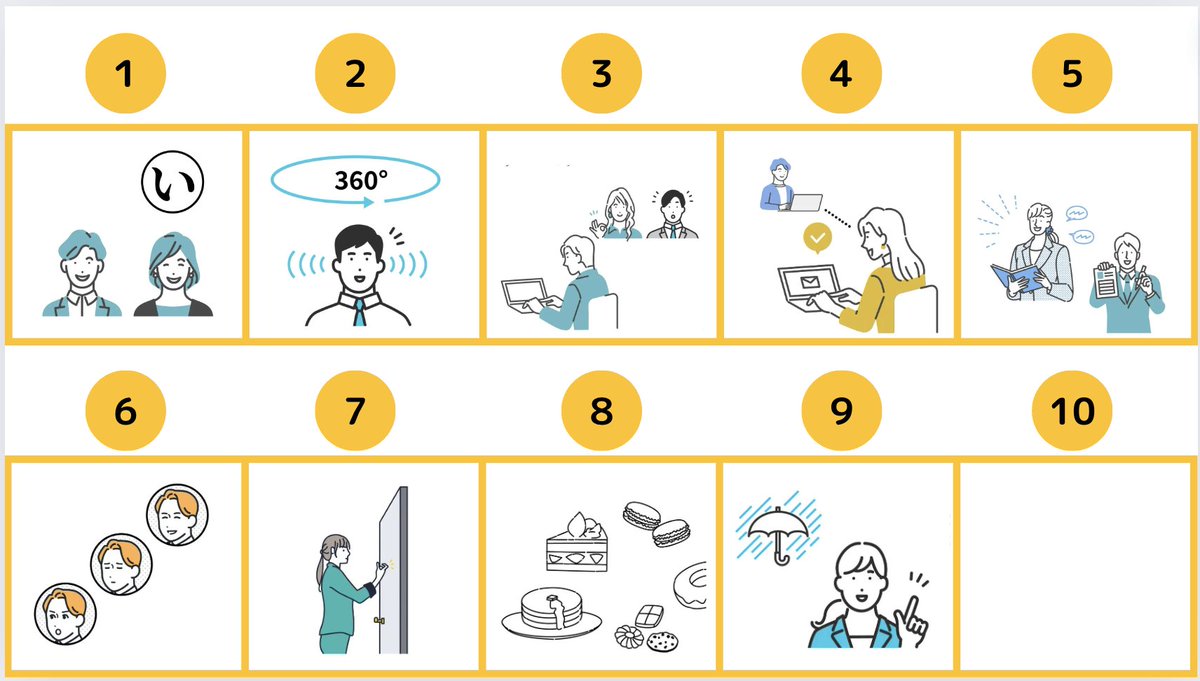 1
2
3
4
5

い

360°

6
7
8
9
10