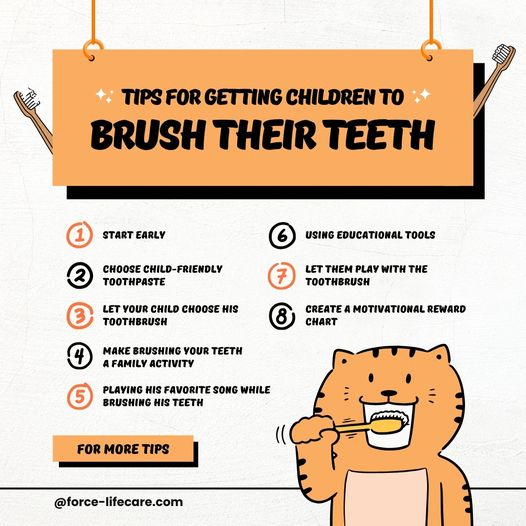 TIPS FOR GETTING CHILDREN TO
BRUSH THEIR TEETH

1 START EARLY

2 CHOOSE CHILD-FRIENDLY TOOTHPASTE

3 LET YOUR CHILD CHOOSE HIS TOOTHBRUSH

4 MAKE BRUSHING YOUR TEETH A FAMILY ACTIVITY

5 PLAYING HIS FAVORITE SONG WHILE BRUSHING HIS TEETH

6 USING EDUCATIONAL TOOLS

7 LET THEM PLAY WITH THE TOOTHBRUSH

8 CREATE A MOTIVATIONAL REWARD CHART

FOR MORE TIPS

@force-lifecare.com