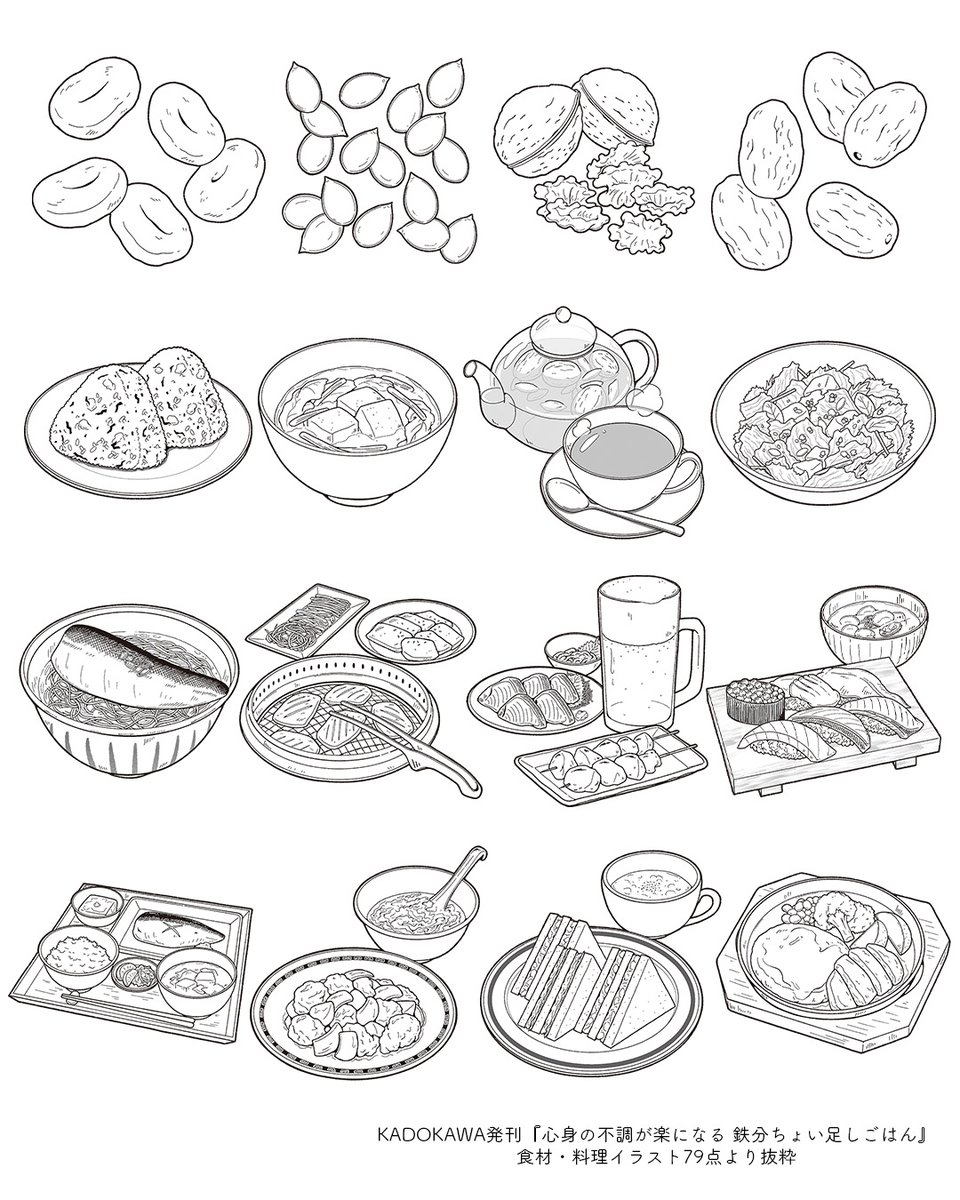 KADOKAWA発刊『心身の不調が楽になる 鉄分ちょい足しごはん』
食材・料理イラスト79点より抜粋