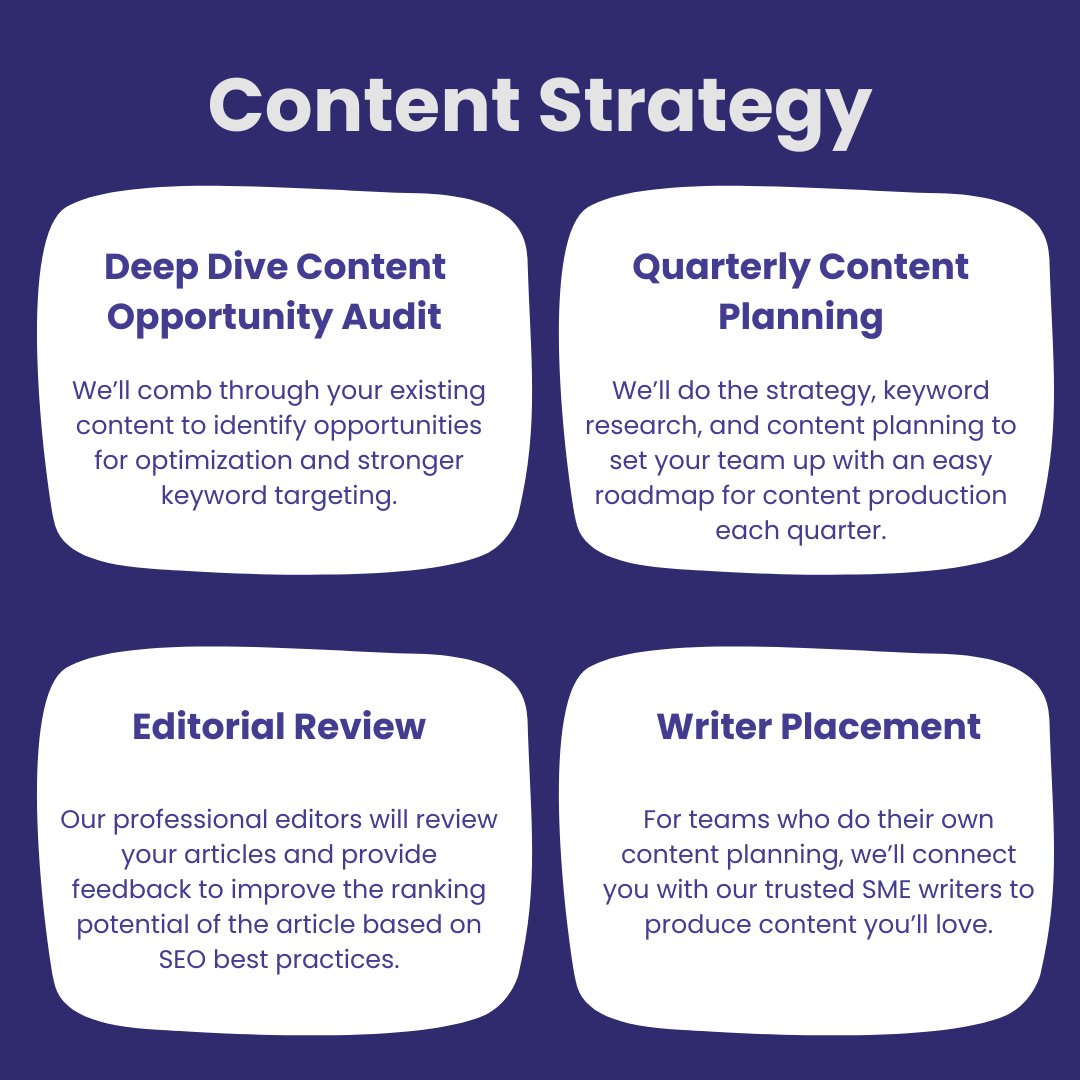 Content Strategy

Deep Dive Content Opportunity Audit

We'll comb through your existing content to identify opportunities for optimization and stronger keyword targeting.

Quarterly Content Planning

We'll do the strategy, keyword research, and content planning to set your team up with an easy roadmap for content production each quarter.

Editorial Review

Our professional editors will review your articles and provide feedback to improve the ranking potential of the article based on SEO best practices.

Writer Placement

For teams who do their own content planning, we'll connect you with our trusted SME writers to produce content you'll love.