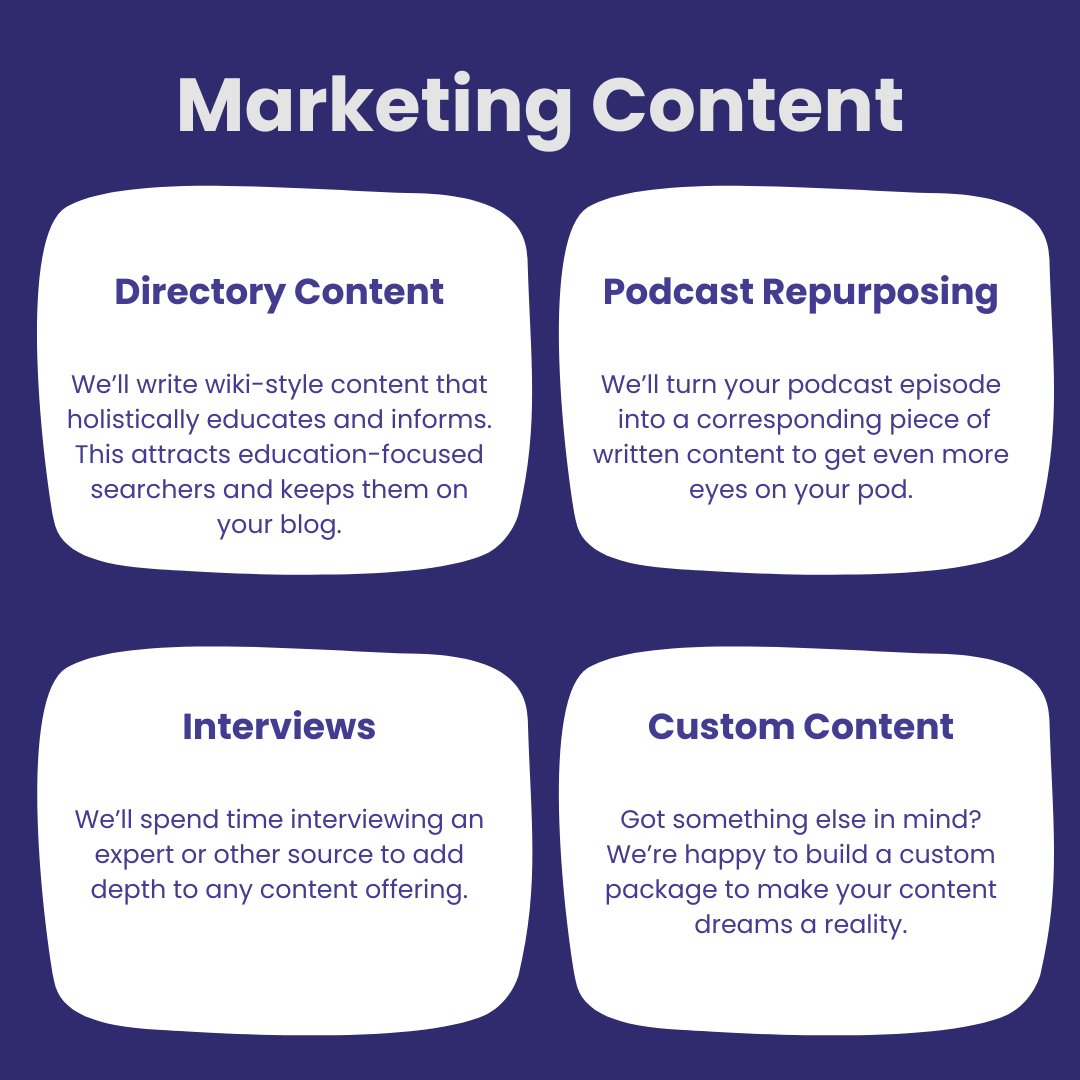 Marketing Content

Directory Content

We'll write wiki-style content that holistically educates and informs. This attracts education-focused searchers and keeps them on your blog.

Podcast Repurposing

We'll turn your podcast episode into a corresponding piece of written content to get even more eyes on your pod.

Interviews

We'll spend time interviewing an expert or other source to add depth to any content offering.

Custom Content

Got something else in mind? We're happy to build a custom package to make your content dreams a reality.