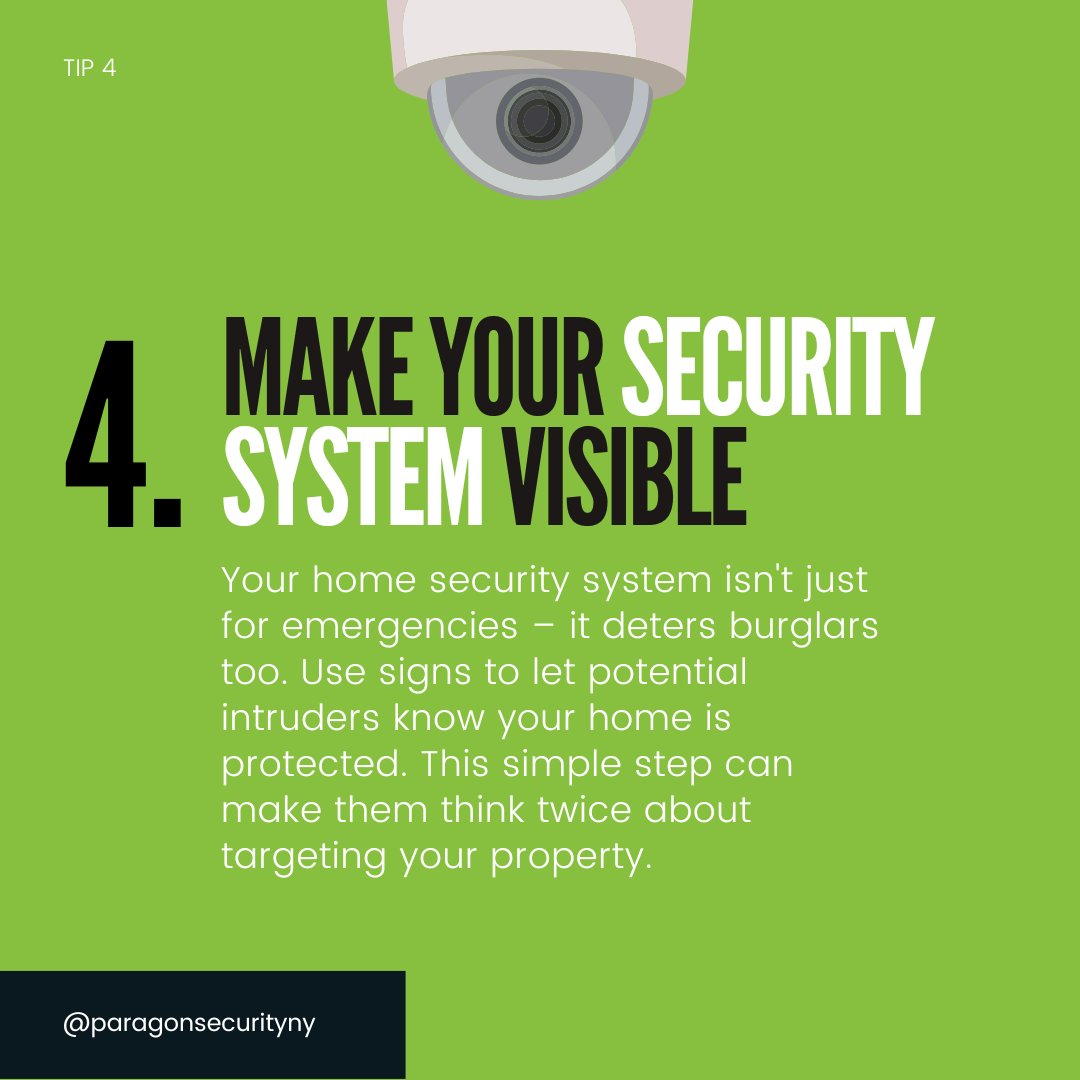 TIP 4

4. MAKE YOUR SECURITY SYSTEM VISIBLE

Your home security system isn't just for emergencies – it deters burglars too. Use signs to let potential intruders know your home is protected. This simple step can make them think twice about targeting your property.

@paragonsecurityny