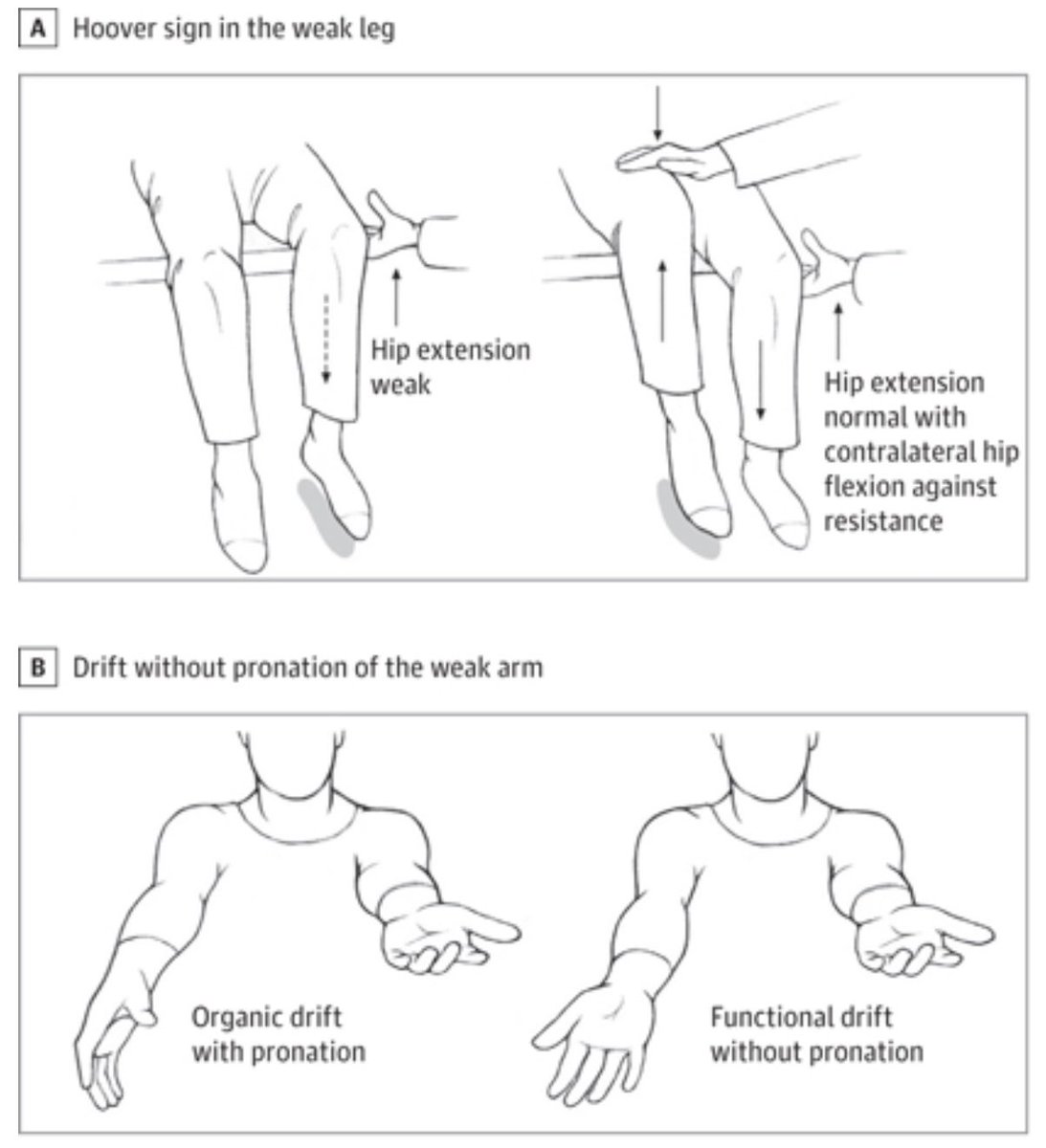 A Hoover sign in the weak leg

Hip extension weak

Hip extension normal with contralateral hip flexion against resistance

B Drift without pronation of the weak arm

Organic drift with pronation

Functional drift without pronation