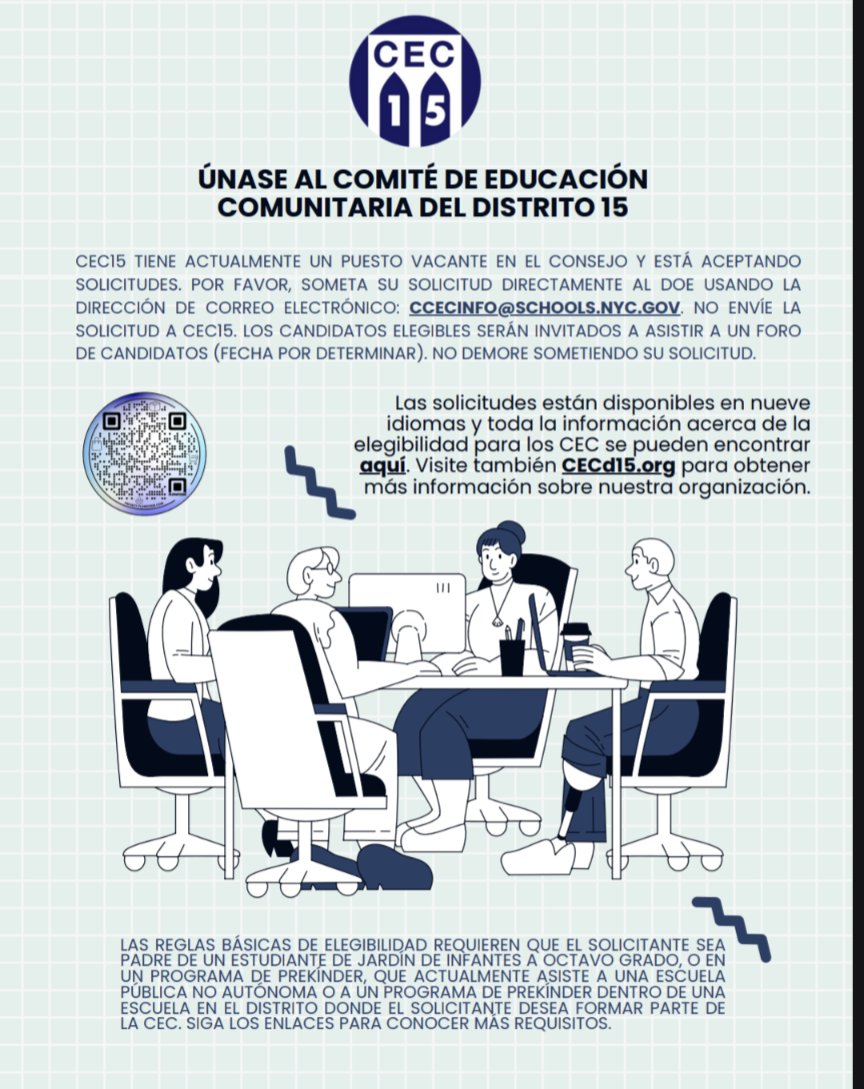 CEC
15

ÚNASE AL COMITÉ DE EDUCACIÓN COMUNITARIA DEL DISTRITO 15

CEC15 TIENE ACTUALMENTE UN PUESTO VACANTE EN EL CONSEJO Y ESTÁ ACEPTANDO SOLICITUDES. POR FAVOR, SOMETA SU SOLICITUD DIRECTAMENTE AL DOE USANDO LA DIRECCIÓN DE CORREO ELECTRÓNICO: CCECINFO@SCHOOLS.NYC.GOV. NO ENVÍE LA SOLICITUD A CEC15. LOS CANDIDATOS ELEGIBLES SERÁN INVITADOS A ASISTIR A UN FORO DE CANDIDATOS (FECHA POR DETERMINAR). NO DEMORE SOMETIENDO SU SOLICITUD.

Las solicitudes están disponibles en nueve idiomas y toda la información acerca de la elegibilidad para los CEC se pueden encontrar aquí. Visite también CECd15.org para obtener más información sobre nuestra organización.

LAS REGLAS BÁSICAS DE ELEGIBILIDAD REQUIEREN QUE EL SOLICITANTE SEA PADRE DE UN ESTUDIANTE DE JARDÍN DE INFANTES A OCTAVO GRADO, O EN UN PROGRAMA DE PREKÍNDER, QUE ACTUALMENTE ASISTE A UNA ESCUELA PÚBLICA NO AUTÓNOMA O A UN PROGRAMA DE PREKÍNDER DENTRO DE UNA ESCUELA EN EL DISTRITO DONDE EL SOLICITANTE DESEA FORMAR PARTE DE LA CEC. SIGA LOS ENLACES PARA CONOCER MÁS REQUISITOS.