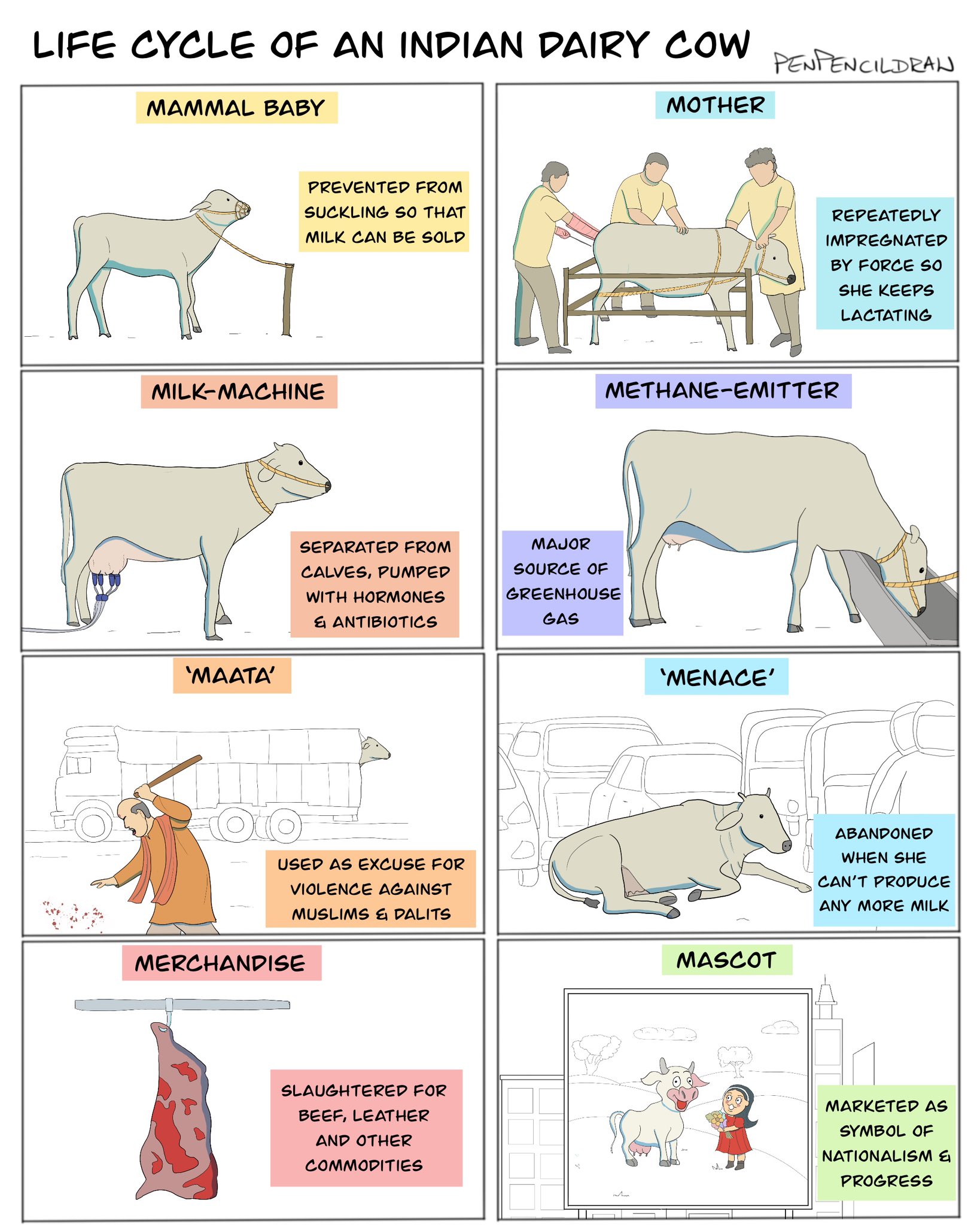 LIFE CYCLE OF AN INDIAN DAIRY COW

PENPENCILDRAW

MAMMAL BABY

PREVENTED FROM SUCKLING SO THAT MILK CAN BE SOLD

MOTHER

REPEATEDLY IMPREGNATED BY FORCE SO SHE KEEPS LACTATING

MILK-MACHINE

SEPARATED FROM CALVES, PUMPED WITH HORMONES & ANTIBIOTICS

METHANE-EMITTER

MAJOR SOURCE OF GREENHOUSE GAS

'MAATA'

USED AS EXCUSE FOR VIOLENCE AGAINST MUSLIMS & DALITS

'MENACE'

ABANDONED WHEN SHE CAN'T PRODUCE ANY MORE MILK

MERCHANDISE

SLAUGHTERED FOR BEEF, LEATHER AND OTHER COMMODITIES

MASCOT

MARKETED AS SYMBOL OF NATIONALISM & PROGRESS