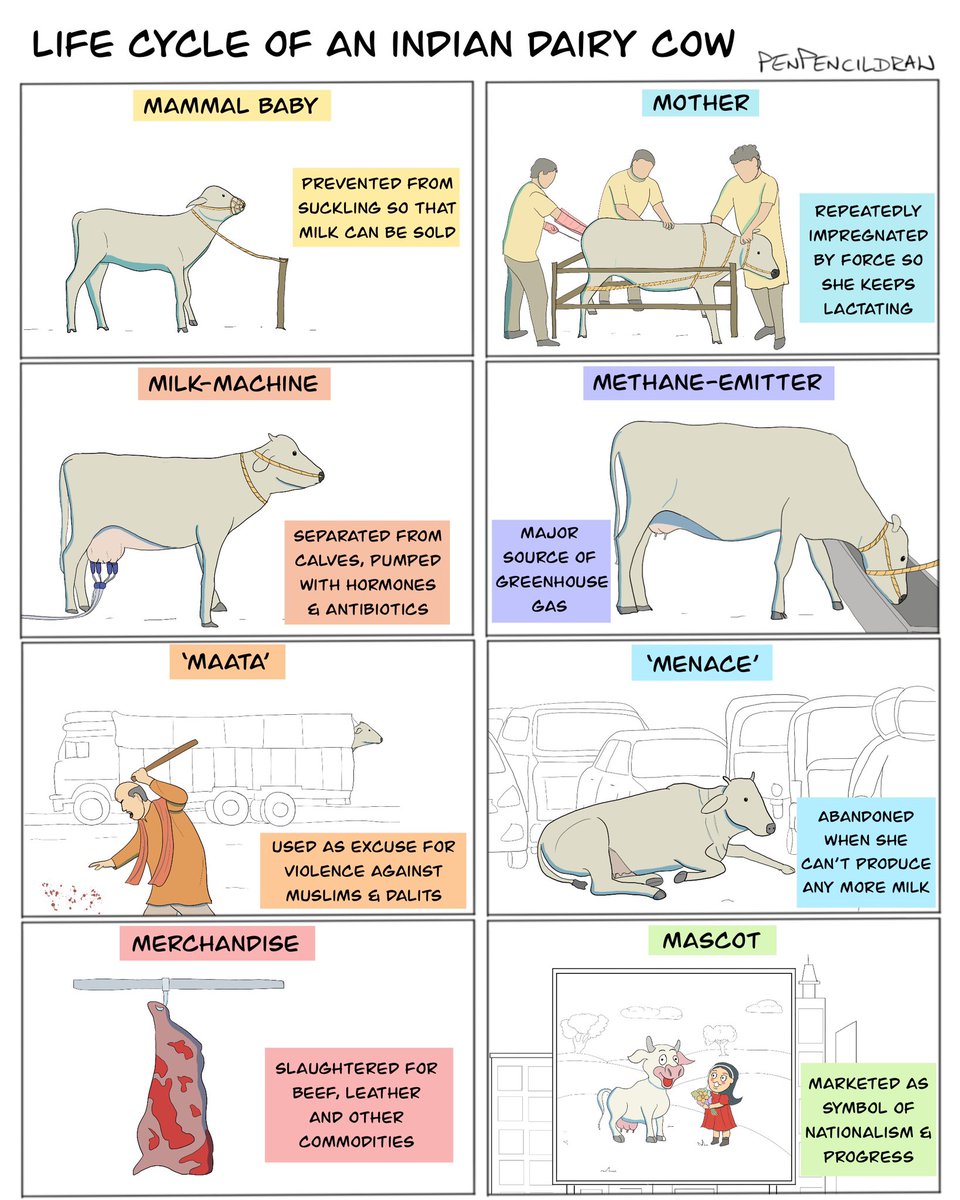 LIFE CYCLE OF AN INDIAN DAIRY COW

PENPENCILDRAW

MAMMAL BABY

PREVENTED FROM SUCKLING SO THAT MILK CAN BE SOLD

MOTHER

REPEATEDLY IMPREGNATED BY FORCE SO SHE KEEPS LACTATING

MILK-MACHINE

SEPARATED FROM CALVES, PUMPED WITH HORMONES & ANTIBIOTICS

METHANE-EMITTER

MAJOR SOURCE OF GREENHOUSE GAS

'MAATA'

USED AS EXCUSE FOR VIOLENCE AGAINST MUSLIMS & DALITS

'MENACE'

ABANDONED WHEN SHE CAN'T PRODUCE ANY MORE MILK

MERCHANDISE

SLAUGHTERED FOR BEEF, LEATHER AND OTHER COMMODITIES

MASCOT

MARKETED AS SYMBOL OF NATIONALISM & PROGRESS