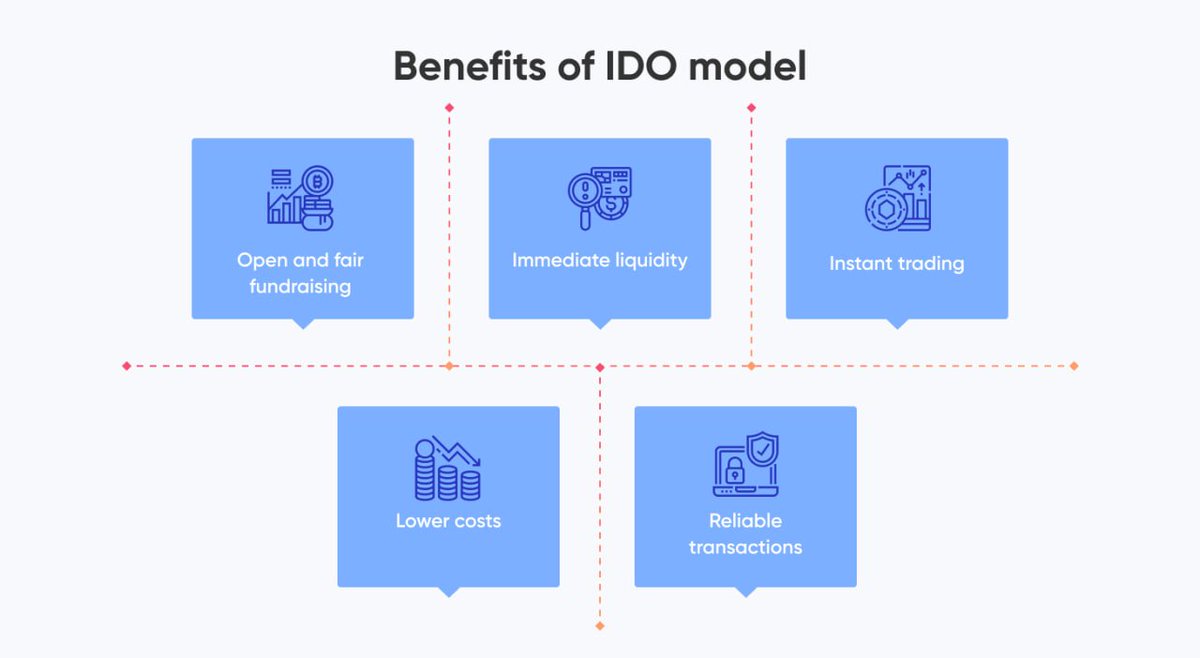 Benefits of IDO model

Open and fair fundraising

Immediate liquidity

Instant trading

Lower costs

Reliable transactions