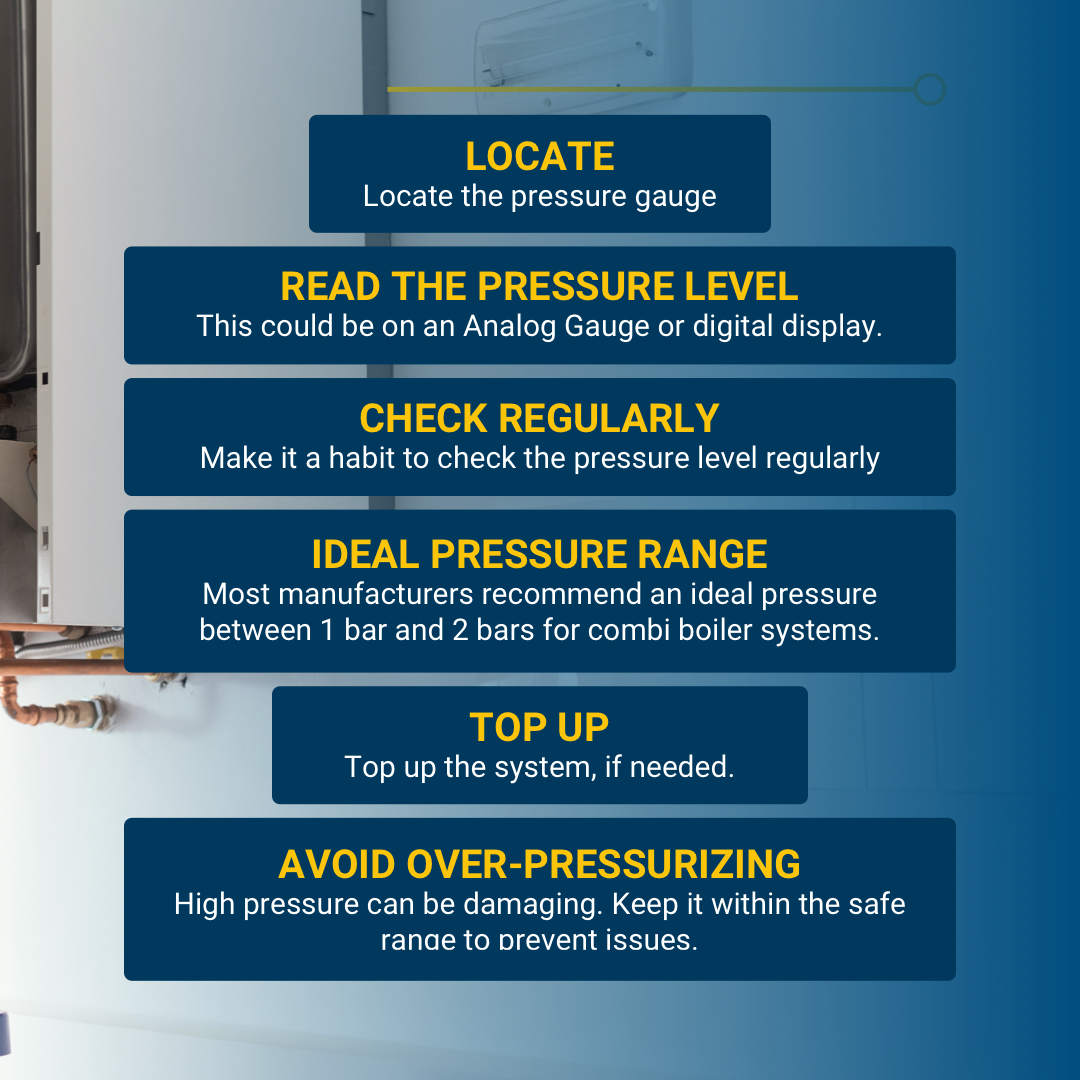 LOCATE
Locate the pressure gauge

READ THE PRESSURE LEVEL
This could be on an Analog Gauge or digital display.

CHECK REGULARLY
Make it a habit to check the pressure level regularly

IDEAL PRESSURE RANGE
Most manufacturers recommend an ideal pressure between 1 bar and 2 bars for combi boiler systems.

TOP UP
Top up the system, if needed.

AVOID OVER-PRESSURIZING
High pressure can be damaging. Keep it within the safe range to prevent issues.