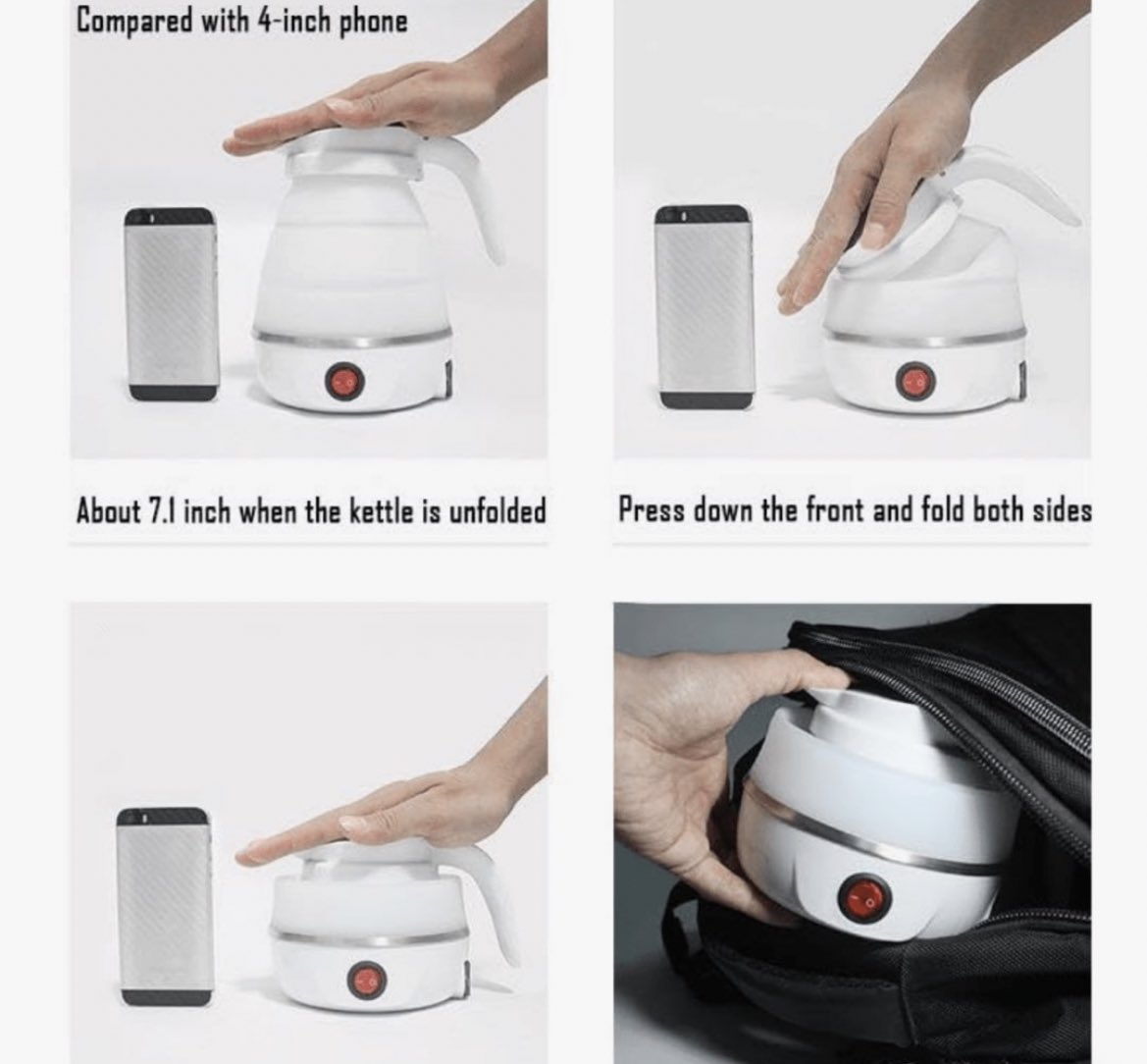 Compared with 4-inch phone

About 7.1 inch when the kettle is unfolded

Press down the front and fold both sides