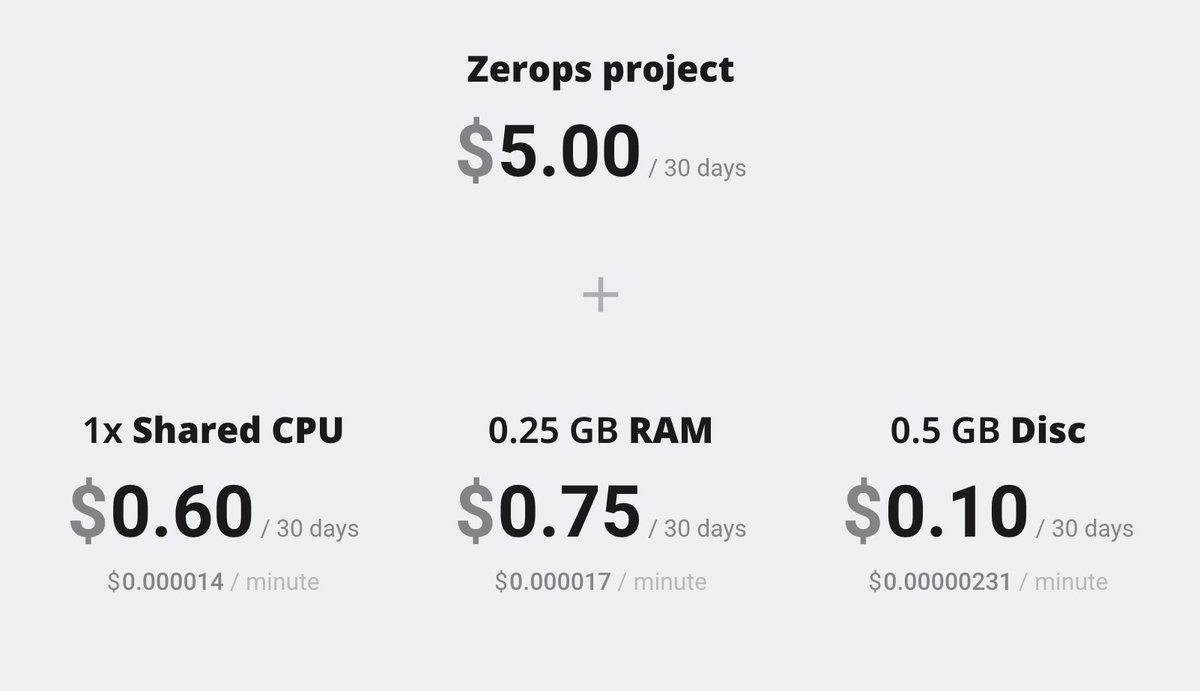 Zerops project

$5.00 / 30 days

+

1x Shared CPU

$0.60 / 30 days

$0.000014 / minute

0.25 GB RAM

$0.75 / 30 days

$0.000017 / minute

0.5 GB Disc

$0.10 / 30 days

$0.00000231 / minute