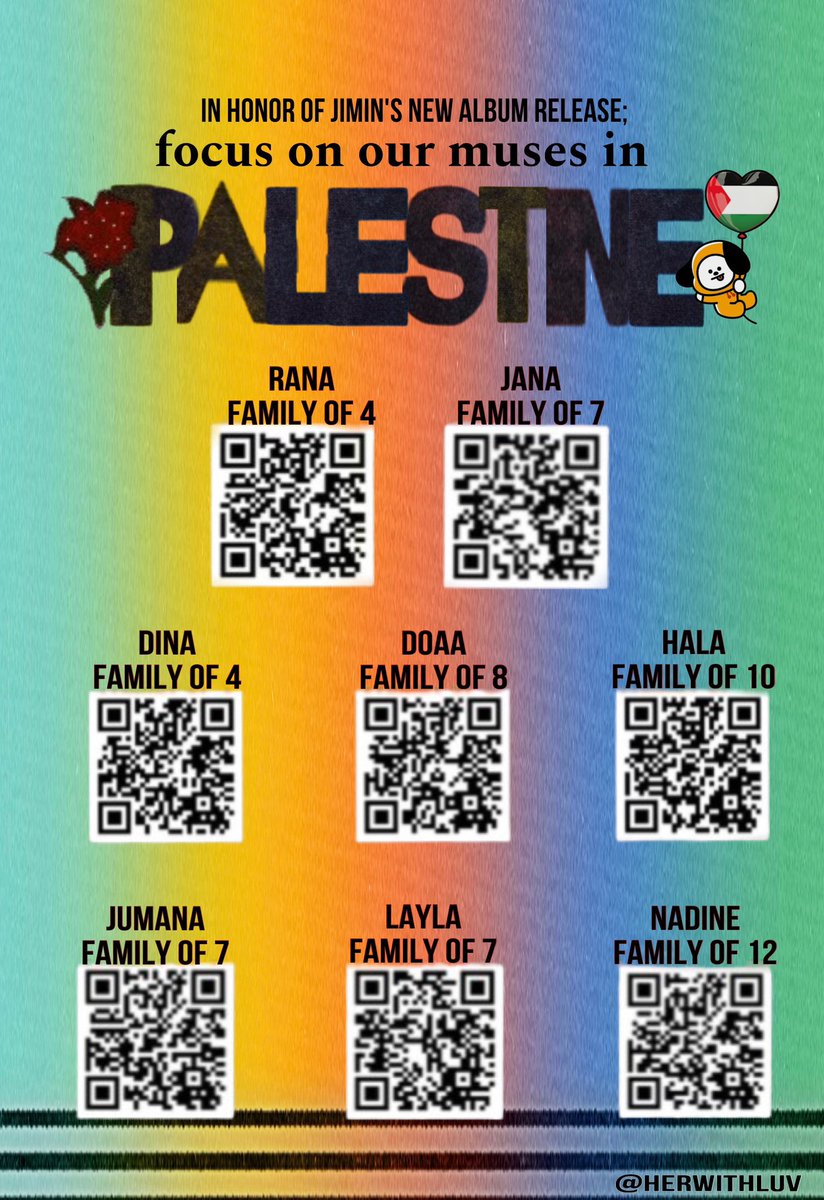 IN HONOR OF JIMIN'S NEW ALBUM RELEASE;
focus on our muses in
PALESTINE

RANA
FAMILY OF 4

JANA
FAMILY OF 7

DINA
FAMILY OF 4

DOAA
FAMILY OF 8

HALA
FAMILY OF 10

JUMANA
FAMILY OF 7

LAYLA
FAMILY OF 7

NADINE
FAMILY OF 12

@HERWITHLUV