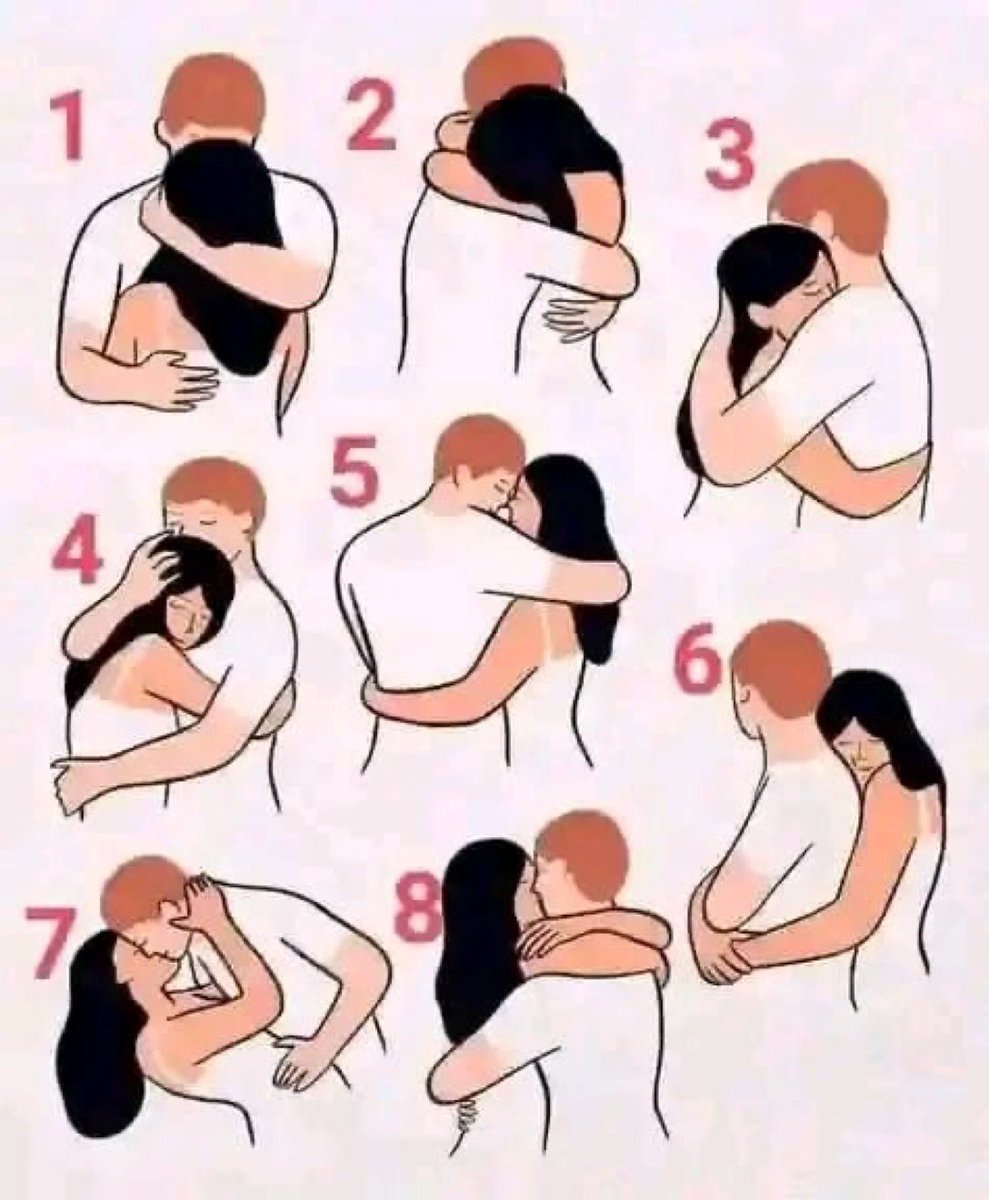 1 2 3 4 5 6 7 8