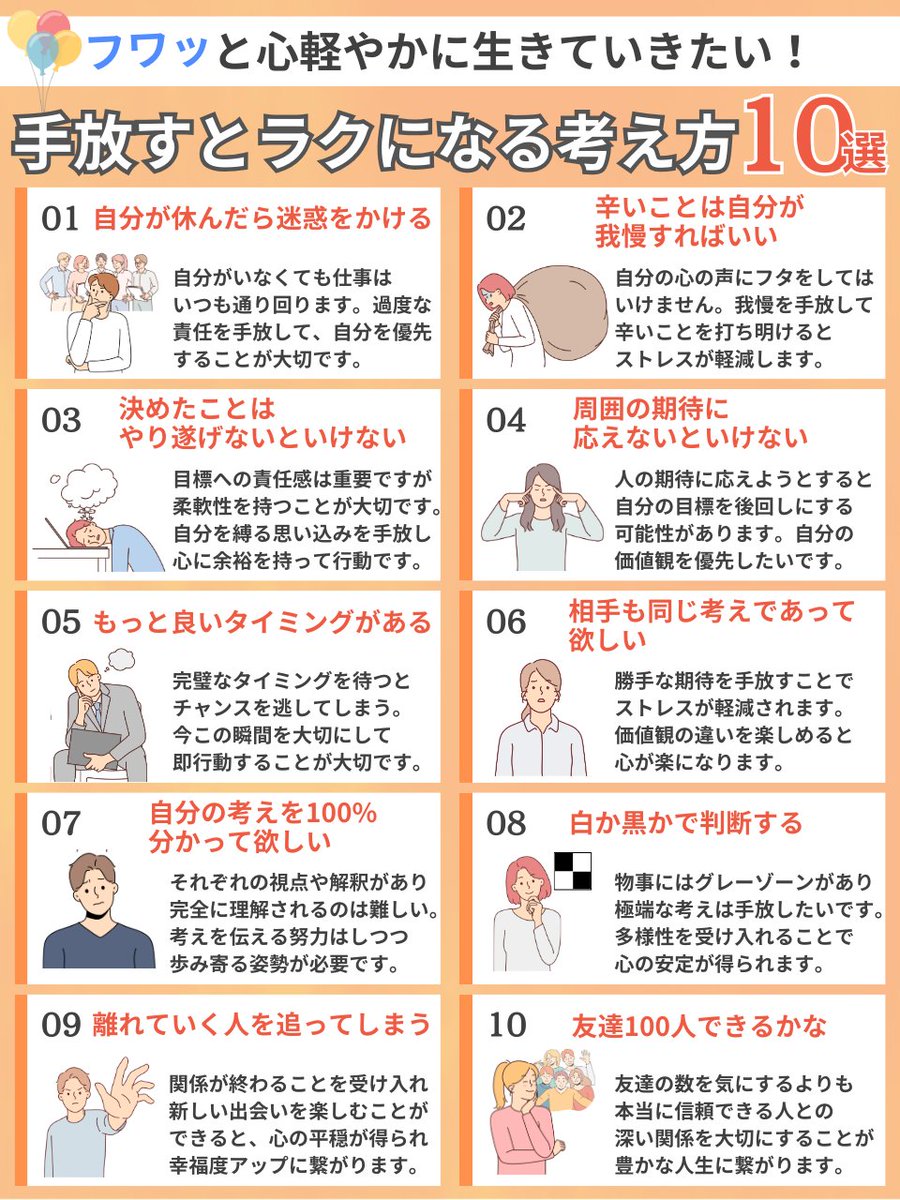 フワッと心軽やかに生きていきたい！

手放すとラクになる考え方10選

01 自分が休んだら迷惑をかける

自分がいなくても仕事はいつも通り回ります。過度な責任を手放して、自分を優先することが大切です。

02 辛いことは自分が我慢すればいい

自分の心の声にフタをしてはいけません。我慢を手放して辛いことを打ち明けるとストレスが軽減します。

03 決めたことはやり遂げないといけない

目標への責任感は重要ですが柔軟性を持つことが大切です。自分を縛る思い込みを手放し心に余裕を持って行動です。

04 周囲の期待に応えないといけない

人の期待に応えようとすると自分の目標を後回しにする可能性があります。自分の価値観を優先したいです。

05 もっと良いタイミングがある

完璧なタイミングを待つとチャンスを逃してしまう。今この瞬間を大切にして即行動することが大切です。

06 相手も同じ考えであって欲しい

勝手な期待を手放すことでストレスが軽減されます。価値観の違いを楽しめると心が楽になります。

07 自分の考えを100%分かって欲しい

それぞれの視点や解釈があり完全に理解されるのは難しい。考えを伝える努力はしつつ歩み寄る姿勢が必要です。

08 白か黒かで判断する

物事にはグレーゾーンがあり極端な考えは手放したいです。多様性を受け入れることで心の安定が得られます。

09 離れていく人を追ってしまう

関係が終わることを受け入れ新しい出会いを楽しむことができると、心の平穏が得られ幸福度アップに繋がります。

10 友達100人できるかな

友達の数を気にするよりも本当に信頼できる人との深い関係を大切にすることが豊かな人生に繋がります。