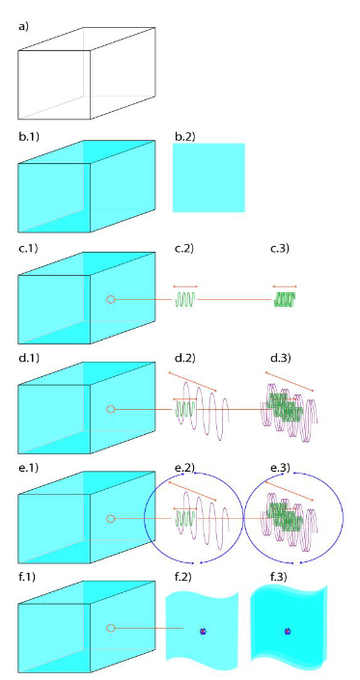 a)

b.1)

b.2)

c.1)

c.2)

c.3)

d.1)

d.2)

d.3)

e.1)

e.2)

e.3)

f.1)

f.2)

f.3)