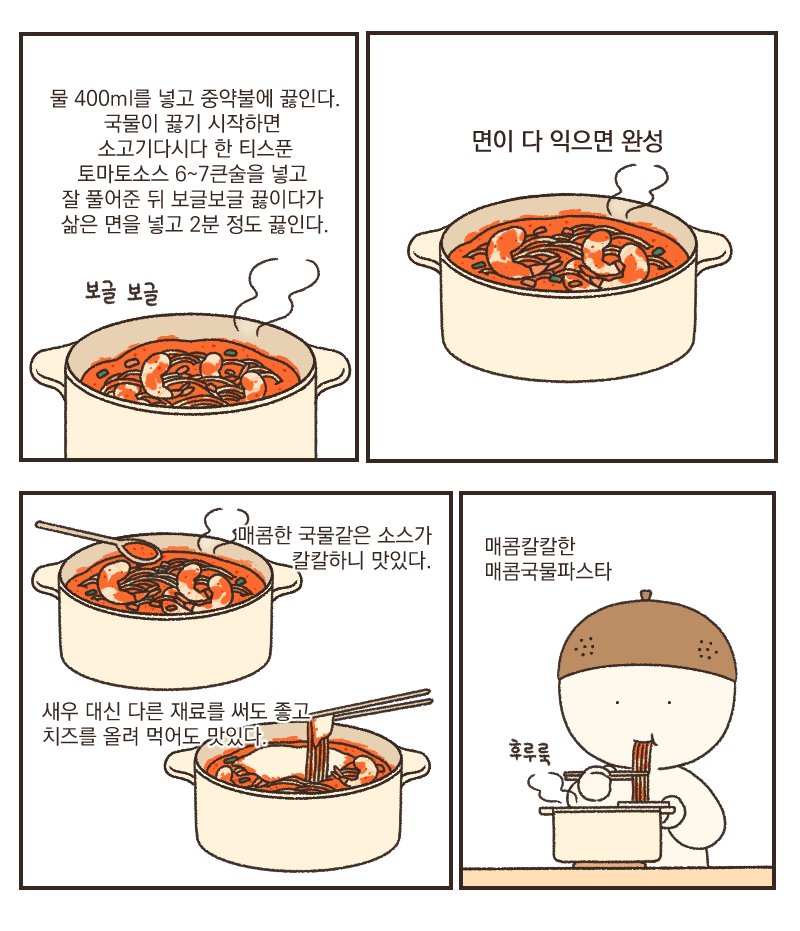 물 400ml를 넣고 중약불에 끓인다. 국물이 끓기 시작하면 소고기다시다 한 티스푼 토마토소스 6~7큰술을 넣고 잘 풀어준 뒤 보글보글 끓이다가 삶은 면을 넣고 2분 정도 끓인다.

보글 보글

면이 다 익으면 완성

매콤한 국물같은 소스가 칼칼하니 맛있다.

새우 대신 다른 재료를 써도 좋고 치즈를 올려 먹어도 맛있다.

매콤칼칼한 매콤국물파스타

후루룩