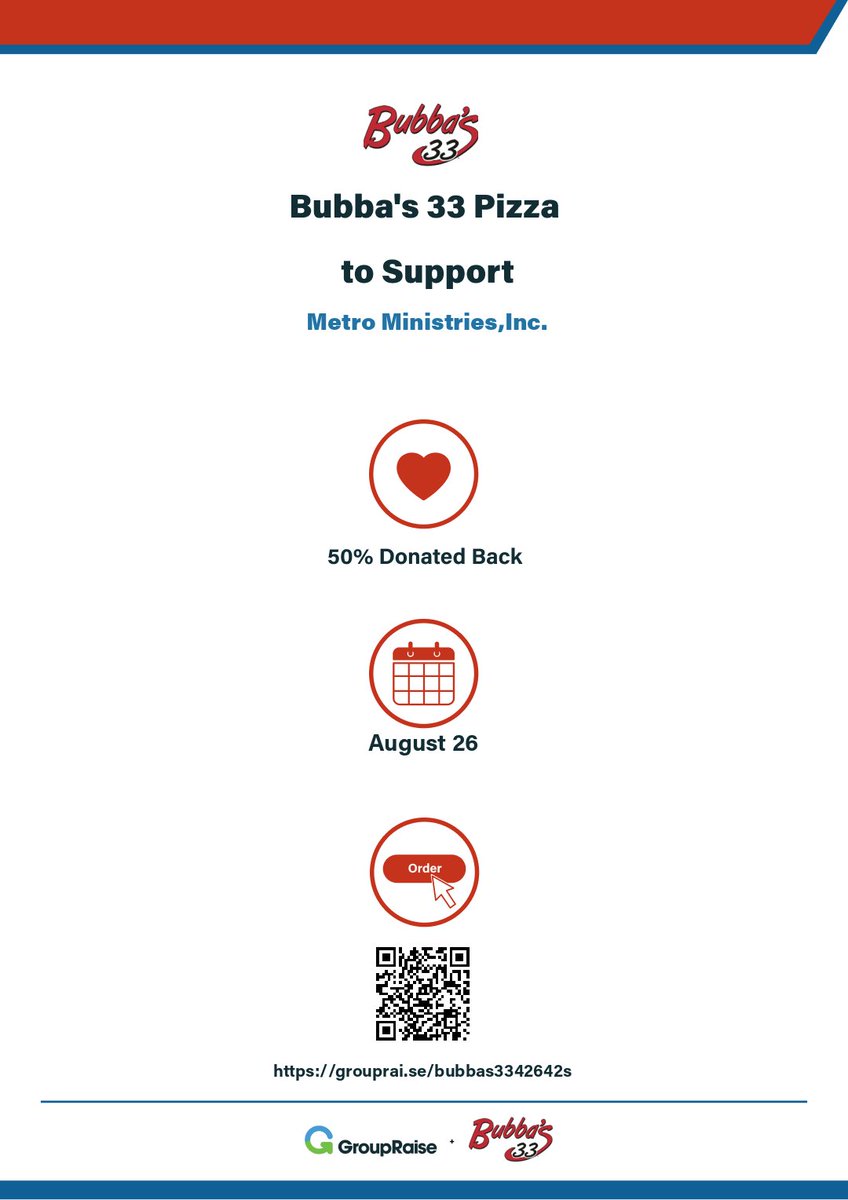 Bubba's 33

Bubba's 33 Pizza

to Support

Metro Ministries,Inc.

50% Donated Back

August 26

Order

https://grouprai.se/bubbas3342642s

GroupRaise + Bubba's 33