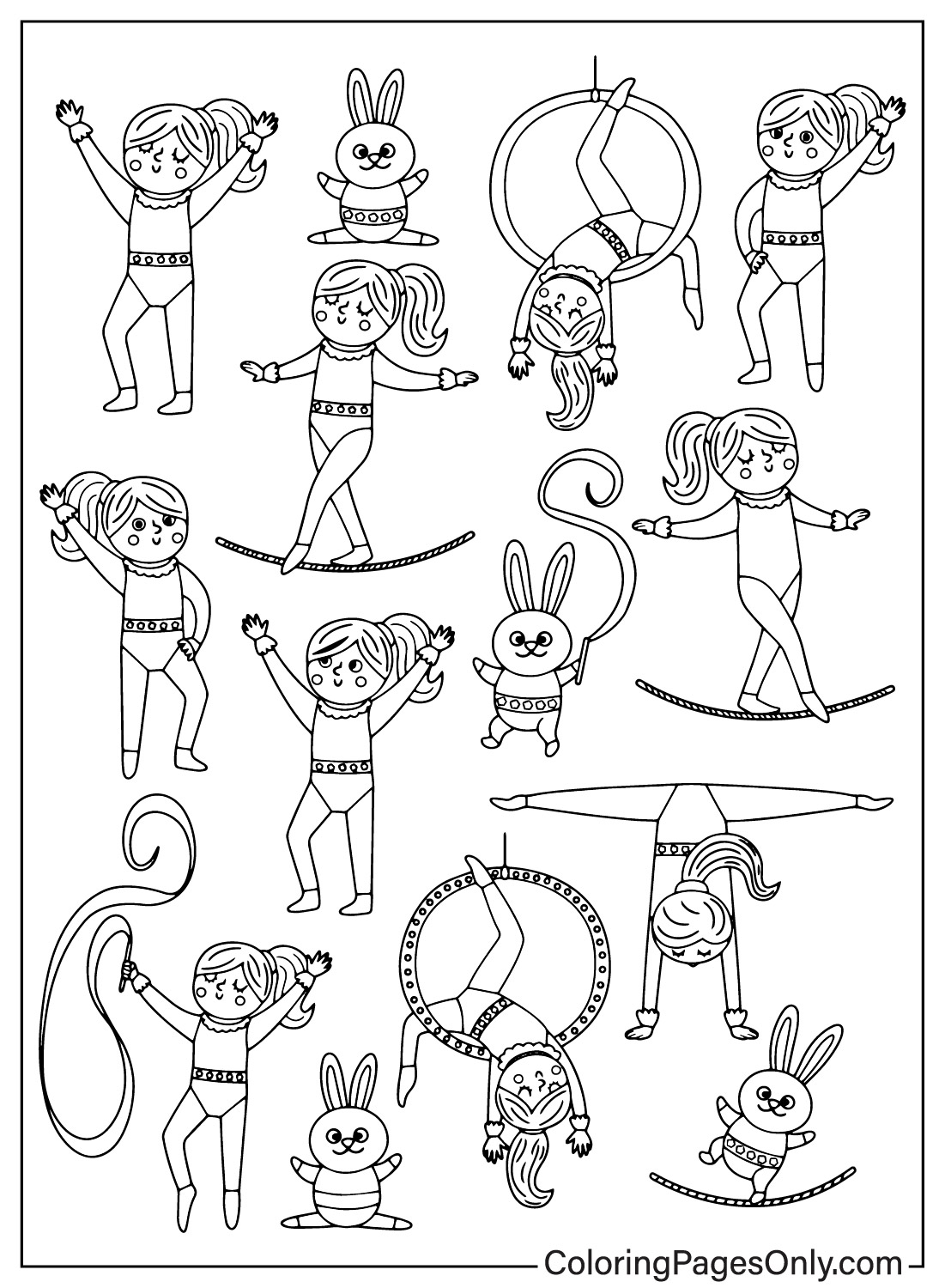 ColoringPagesOnly.com