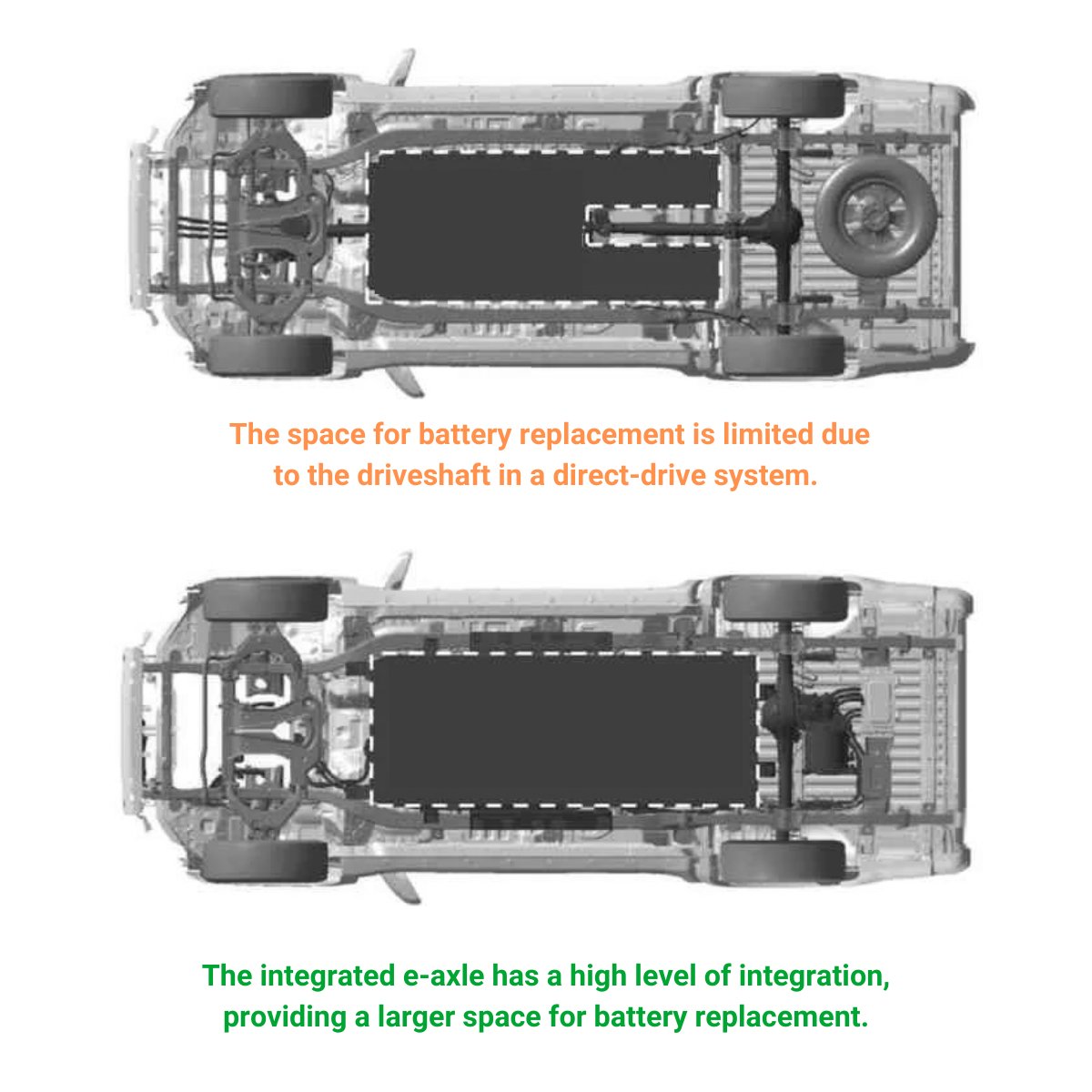 The space for battery replacement is limited due to the driveshaft in a direct-drive system.

The integrated e-axle has a high level of integration, providing a larger space for battery replacement.