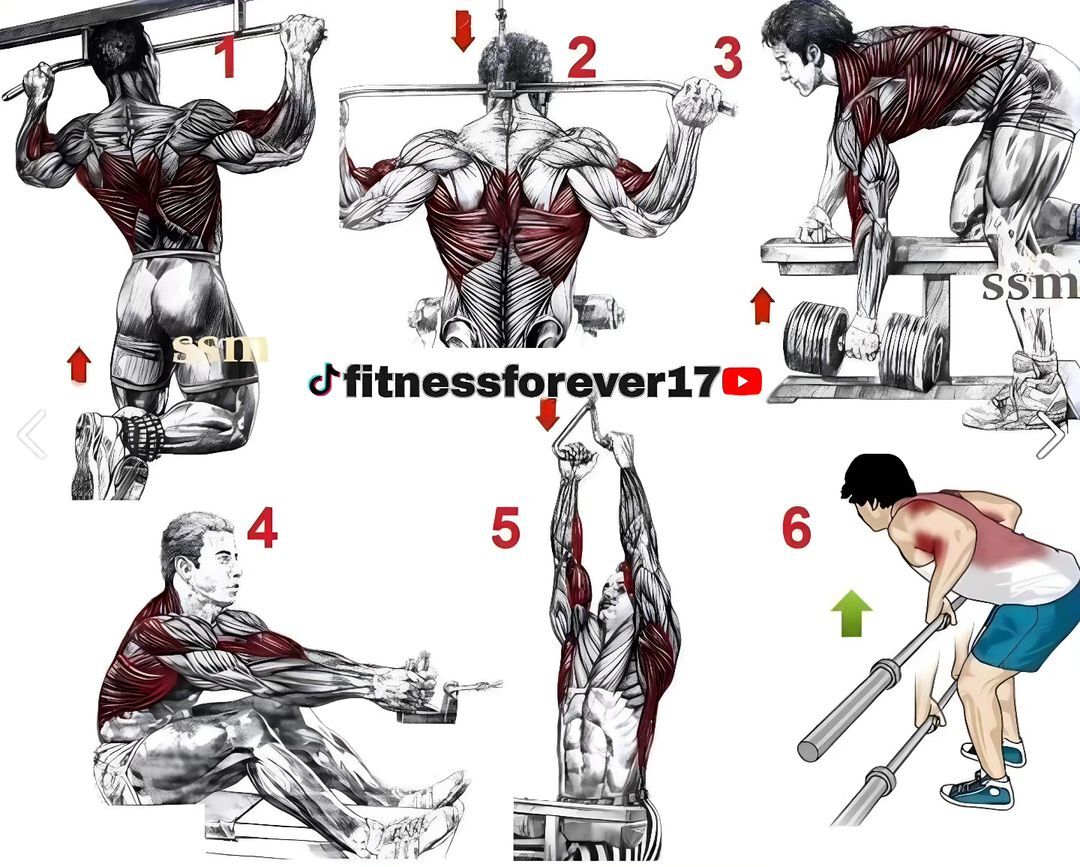 1

2

3

ssm

ssm

fitnessforever17

4

5

6