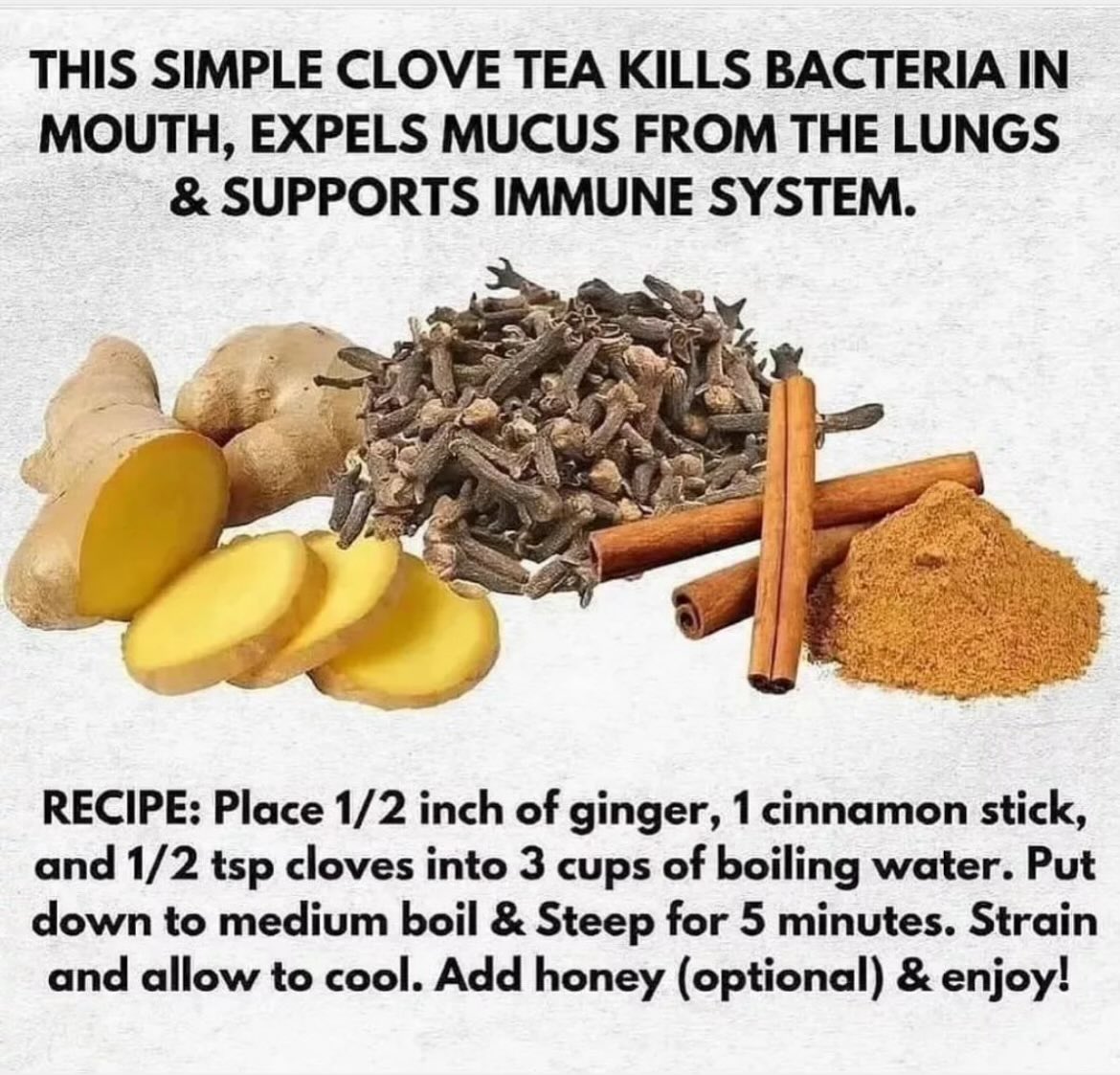 THIS SIMPLE CLOVE TEA KILLS BACTERIA IN MOUTH, EXPELS MUCUS FROM THE LUNGS & SUPPORTS IMMUNE SYSTEM.

RECIPE: Place 1/2 inch of ginger, 1 cinnamon stick, and 1/2 tsp cloves into 3 cups of boiling water. Put down to medium boil & Steep for 5 minutes. Strain and allow to cool. Add honey (optional) & enjoy!