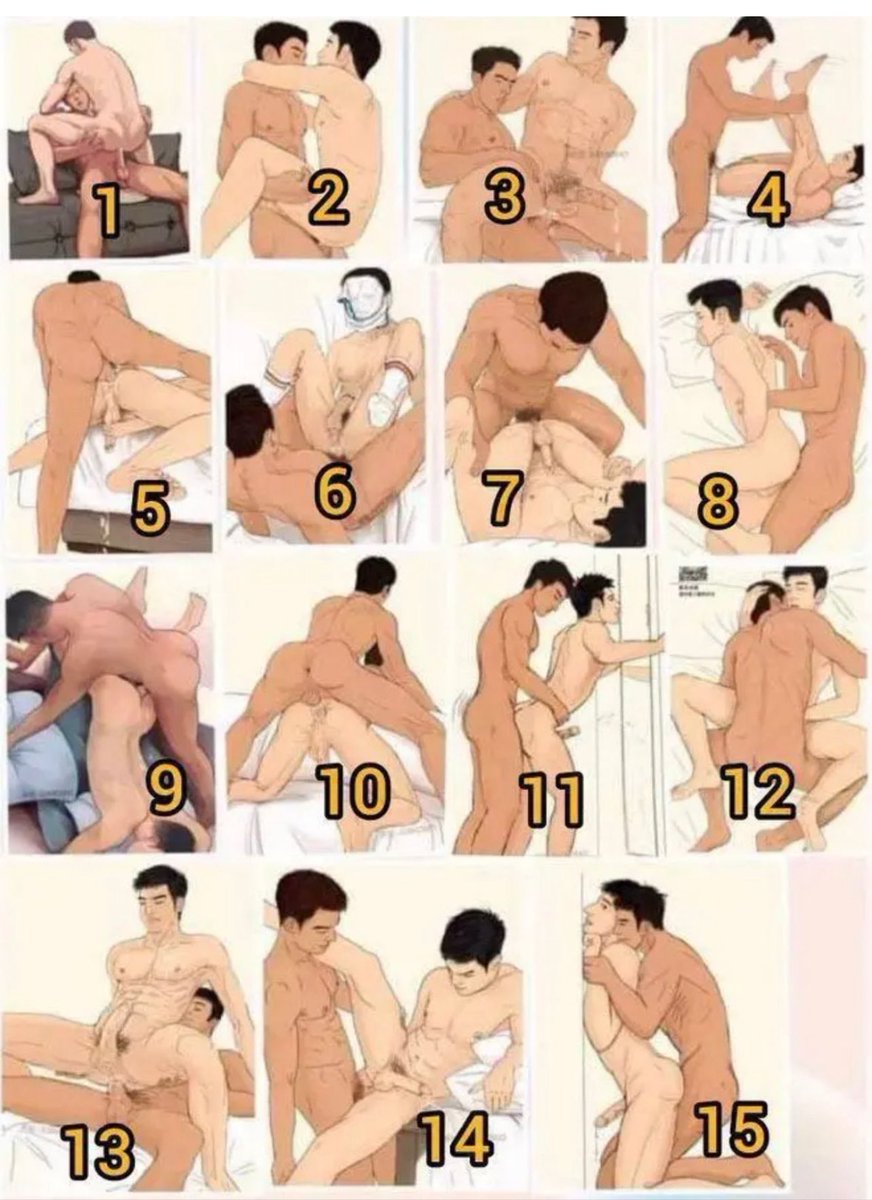 1
2
3
4
5
6
7
8
9
10
11
12
13
14
15