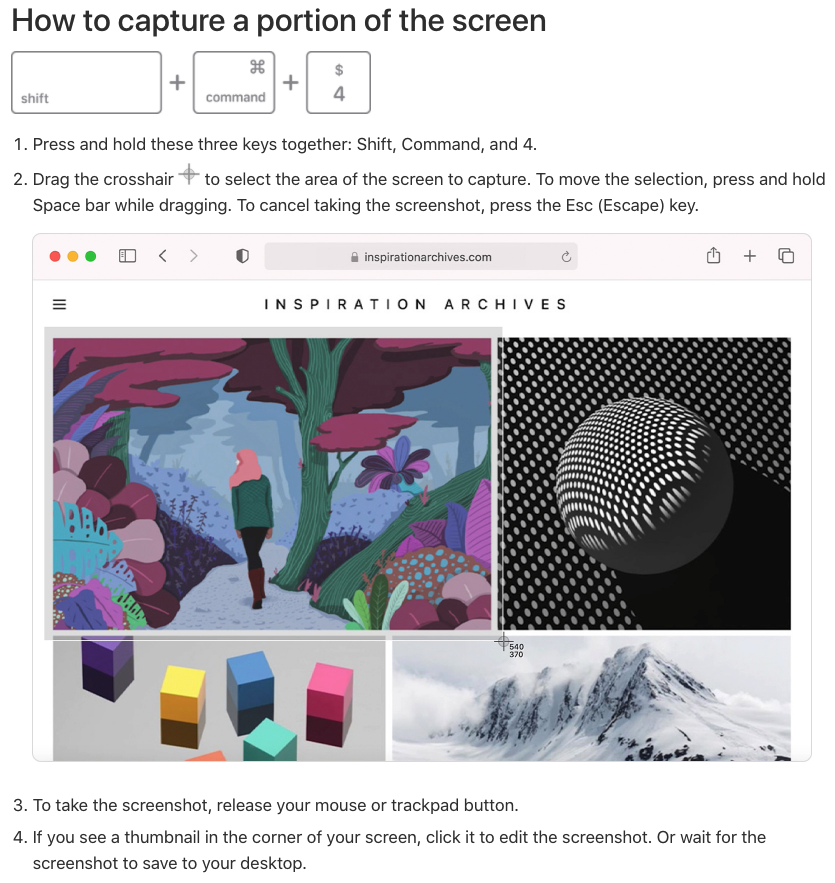 How to capture a portion of the screen

shift + ⌘ command + $ 4

1. Press and hold these three keys together: Shift, Command, and 4.

2. Drag the crosshair to select the area of the screen to capture. To move the selection, press and hold Space bar while dragging. To cancel taking the screenshot, press the Esc (Escape) key.

inspirationarchives.com

INSPIRATION ARCHIVES

540
370

3. To take the screenshot, release your mouse or trackpad button.

4. If you see a thumbnail in the corner of your screen, click it to edit the screenshot. Or wait for the screenshot to save to your desktop.