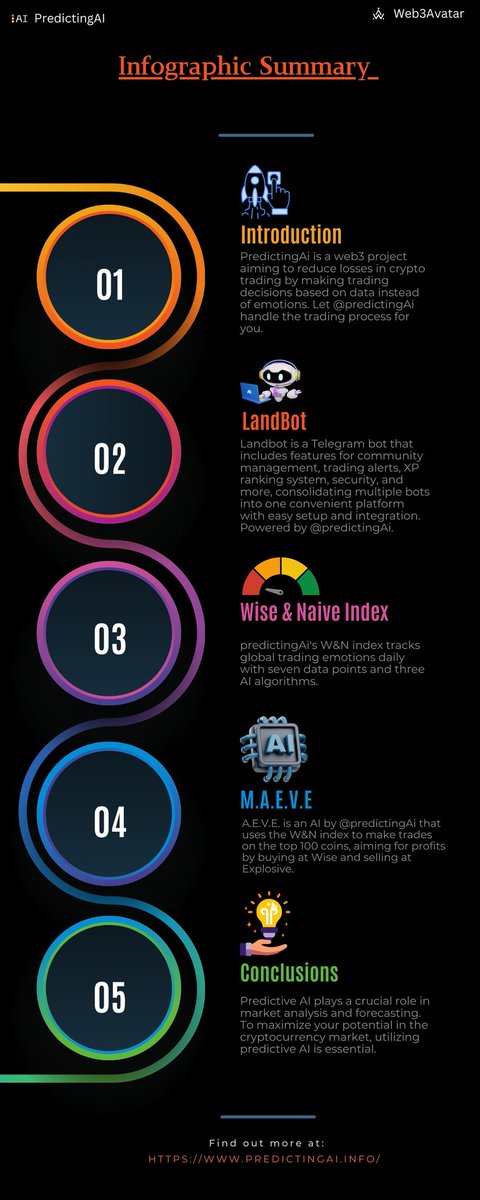 AI PredictingAI

Web3Avatar

Infographic Summary

01

Introduction

PredictingAi is a web3 project aiming to reduce losses in crypto trading by making trading decisions based on data instead of emotions. Let @predictingAi handle the trading process for you.

02

LandBot

Landbot is a Telegram bot that includes features for community management, trading alerts, XP ranking system, security, and more, consolidating multiple bots into one convenient platform with easy setup and integration. Powered by @predictingAi.

03

Wise & Naive Index

predictingAi's W&N index tracks global trading emotions daily with seven data points and three AI algorithms.

04

AI

M.A.E.V.E

A.E.V.E. is an AI by @predictingAi that uses the W&N index to make trades on the top 100 coins, aiming for profits by buying at Wise and selling at Explosive.

05

Conclusions

Predictive AI plays a crucial role in market analysis and forecasting. To maximize your potential in the cryptocurrency market, utilizing predictive AI is essential.

Find out more at:

HTTPS://WWW.PREDICTINGAI.INFO/