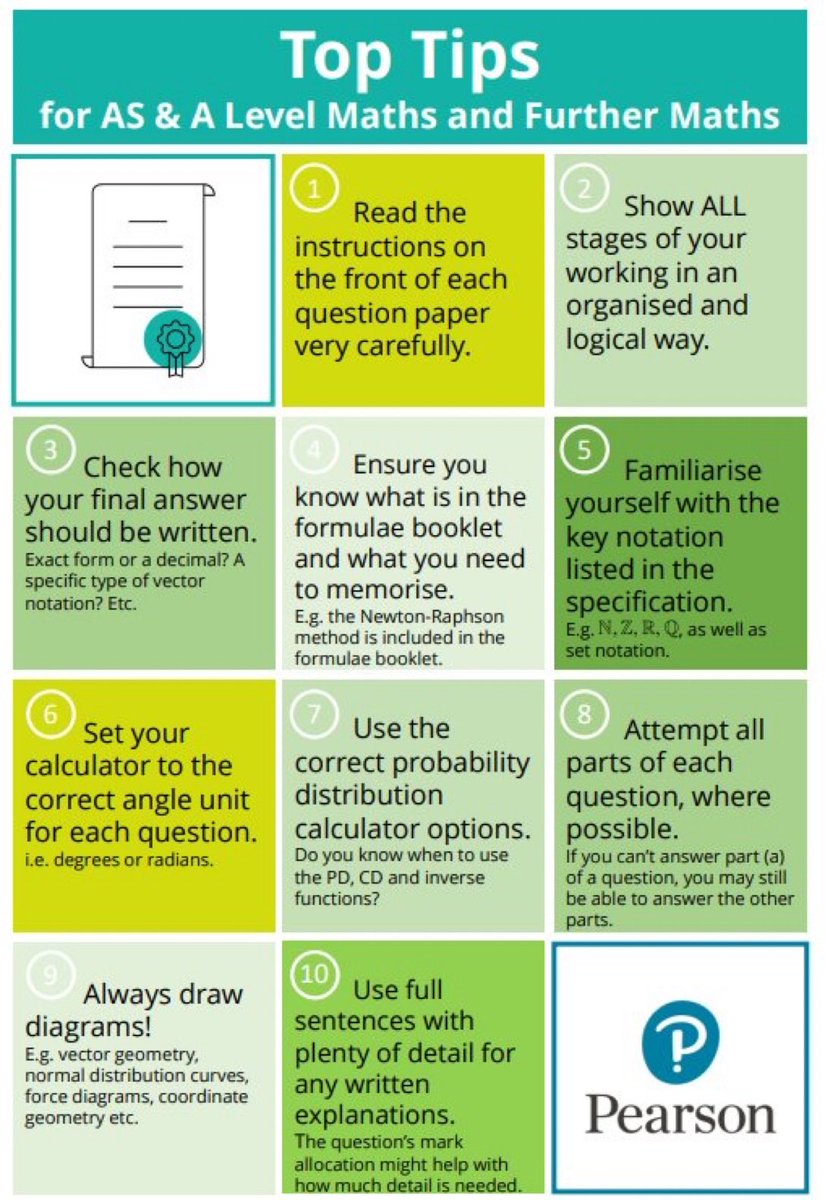 Top Tips
for AS & A Level Maths and Further Maths

1 Read the instructions on the front of each question paper very carefully.

2 Show ALL stages of your working in an organised and logical way.

3 Check how your final answer should be written.
Exact form or a decimal? A specific type of vector notation? Etc.

4 Ensure you know what is in the formulae booklet and what you need to memorise.
E.g. the Newton-Raphson method is included in the formulae booklet.

5 Familiarise yourself with the key notation listed in the specification.
E.g. $\mathbb{N}, \mathbb{Z}, \mathbb{R}, \mathbb{Q}$, as well as set notation.

6 Set your calculator to the correct angle unit for each question.
i.e. degrees or radians.

7 Use the correct probability distribution calculator options.
Do you know when to use the PD, CD and inverse functions?

8 Attempt all parts of each question, where possible.
If you can't answer part (a) of a question, you may still be able to answer the other parts.

9 Always draw diagrams!
E.g. vector geometry, normal distribution curves, force diagrams, coordinate geometry etc.

10 Use full sentences with plenty of detail for any written explanations.
The question's mark allocation might help with how much detail is needed.

Pearson