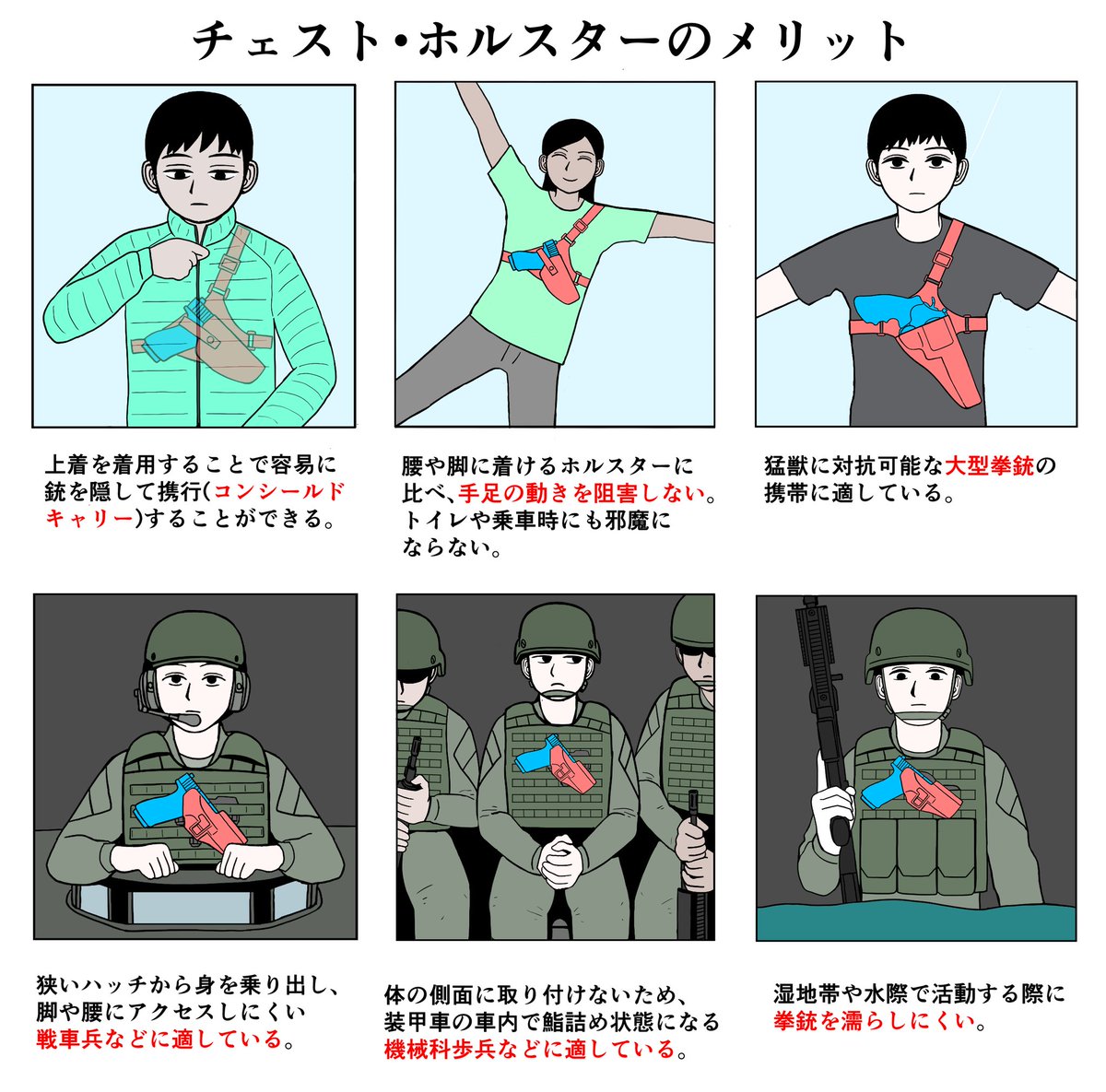 チェスト・ホルスターのメリット

上着を着用することで容易に銃を隠して携行(コンシールドキャリー)することができる。

腰や脚に着けるホルスターに比べ、手足の動きを阻害しない。トイレや乗車時にも邪魔にならない。

猛獣に対抗可能な大型拳銃の携帯に適している。

狭いハッチから身を乗り出し、脚や腰にアクセスしにくい戦車兵などに適している。

体の側面に取り付けないため、装甲車の車内で鮨詰め状態になる機械科歩兵などに適している。

湿地帯や水際で活動する際に拳銃を濡らしにくい。