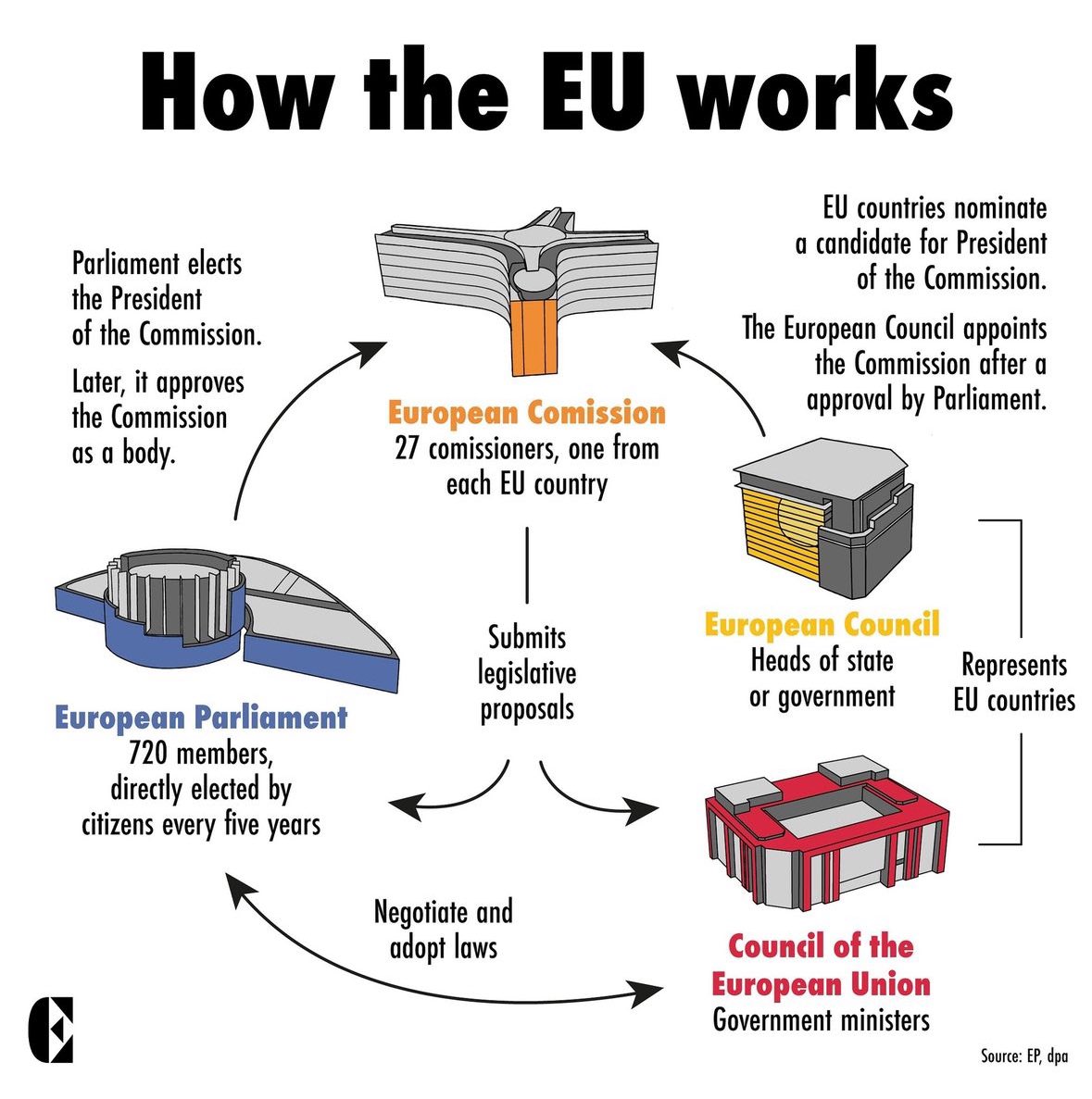 How the EU works

Parliament elects the President of the Commission.

Later, it approves the Commission as a body.

European Comission
27 comissioners, one from each EU country

EU countries nominate a candidate for President of the Commission.

The European Council appoints the Commission after a approval by Parliament.

European Council
Heads of state or government

Represents EU countries

Submits legislative proposals

European Parliament
720 members, directly elected by citizens every five years

Negotiate and adopt laws

Council of the European Union
Government ministers

E

Source: EP, dpa