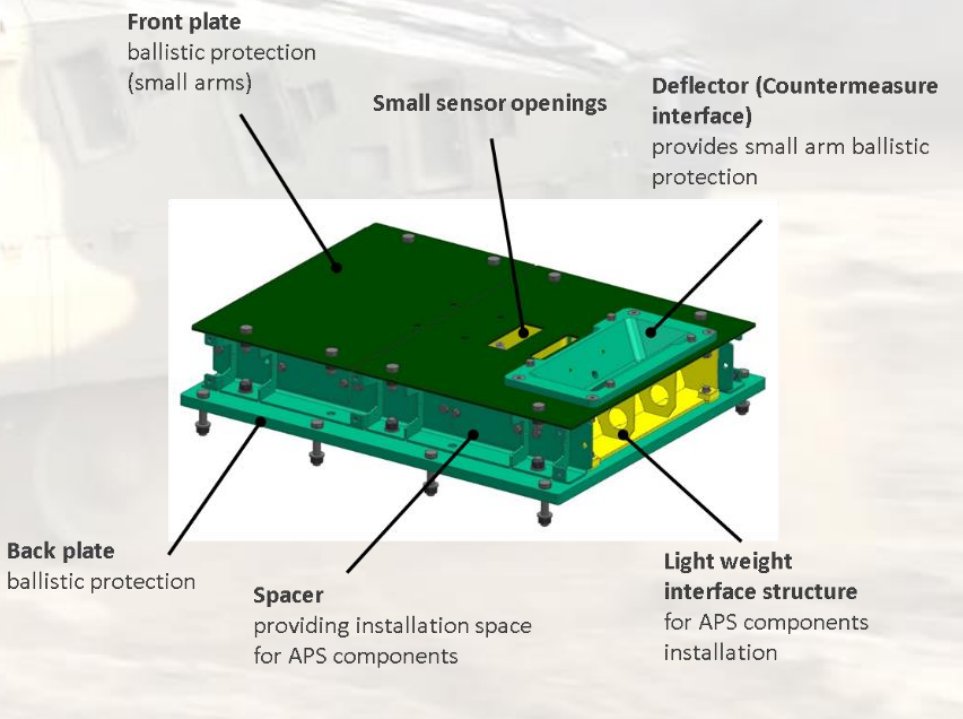 Front plate
ballistic protection
(small arms)

Small sensor openings

Deflector (Countermeasure interface)
provides small arm ballistic protection

Back plate
ballistic protection

Spacer
providing installation space for APS components

Light weight interface structure
for APS components installation