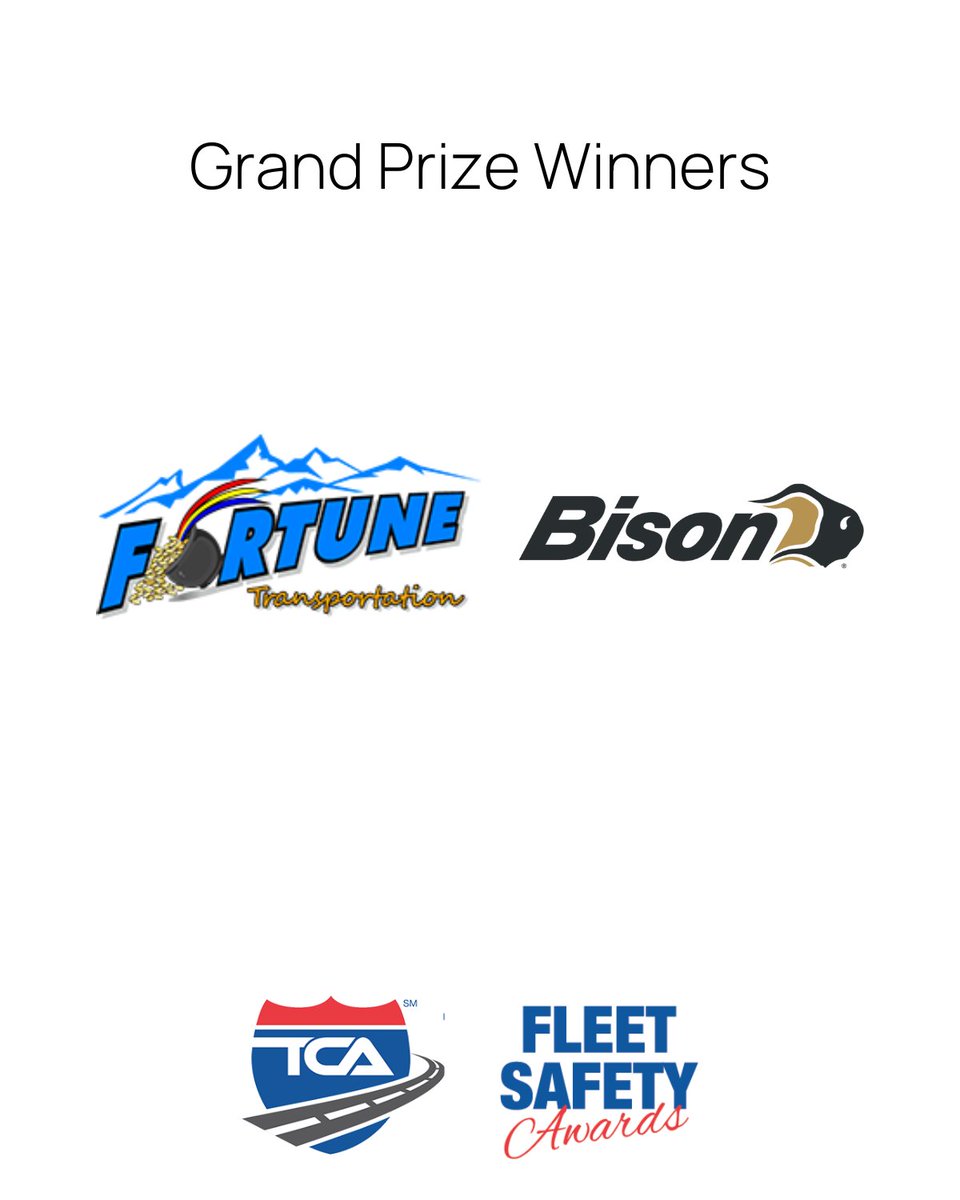 Grand Prize Winners

FORTUNE
Transportation

Bison

TCA

FLEET
SAFETY
Awards