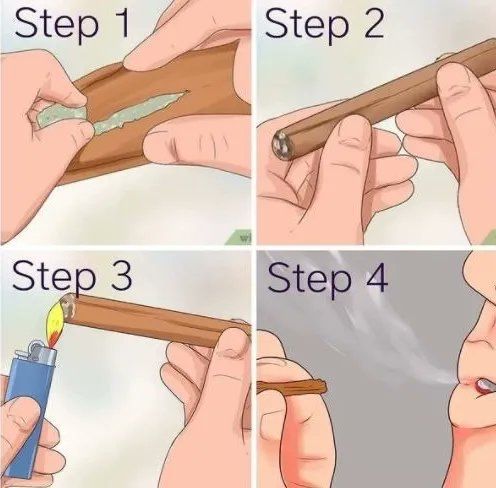 Step 1

Step 2

Step 3

Step 4