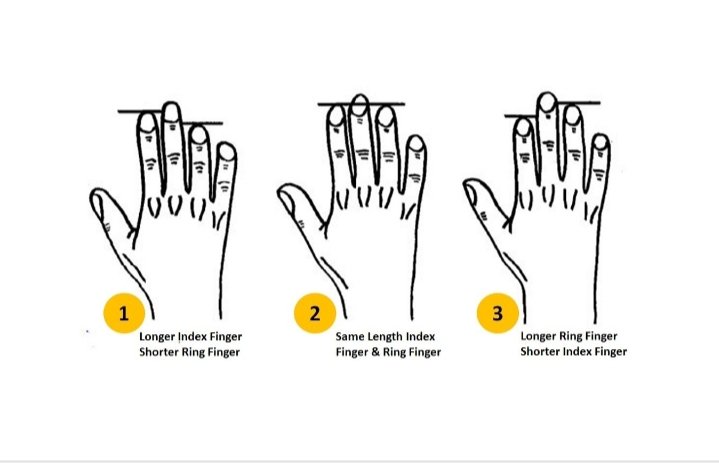 1
Longer Index Finger
Shorter Ring Finger

2
Same Length Index Finger & Ring Finger

3
Longer Ring Finger
Shorter Index Finger