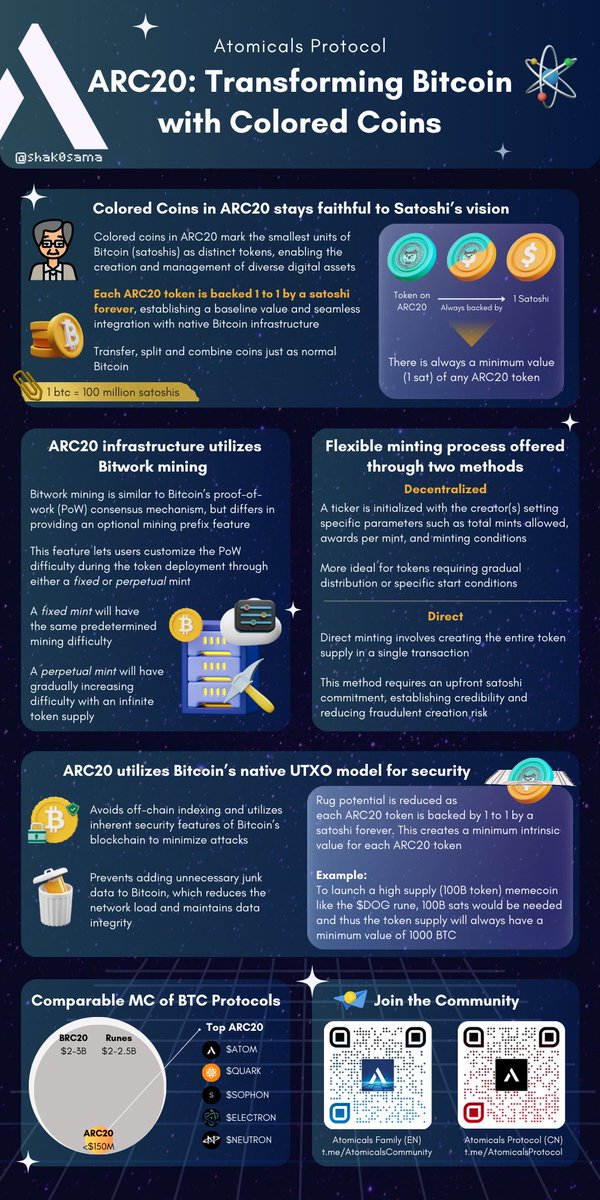 Atomicals Protocol

ARC20: Transforming Bitcoin with Colored Coins

@shak0sama

Colored Coins in ARC20 stays faithful to Satoshi's vision

Colored coins in ARC20 mark the smallest units of Bitcoin (satoshis) as distinct tokens, enabling the creation and management of diverse digital assets

Each ARC20 token is backed 1 to 1 by a satoshi forever, establishing a baseline value and seamless integration with native Bitcoin infrastructure

Transfer, split and combine coins just as normal Bitcoin

1 btc = 100 million satoshis

Token on ARC20

Always backed by

1 Satoshi

There is always a minimum value (1 sat) of any ARC20 token

ARC20 infrastructure utilizes Bitwork mining

Bitwork mining is similar to Bitcoin's proof-of-work (PoW) consensus mechanism, but differs in providing an optional mining prefix feature

This feature lets users customize the PoW difficulty during the token deployment through either a fixed or perpetual mint

A fixed mint will have the same predetermined mining difficulty

A perpetual mint will have gradually increasing difficulty with an infinite token supply

Flexible minting process offered through two methods

Decentralized

A ticker is initialized with the creator(s) setting specific parameters such as total mints allowed, awards per mint, and minting conditions

More ideal for tokens requiring gradual distribution or specific start conditions

Direct

Direct minting involves creating the entire token supply in a single transaction

This method requires an upfront satoshi commitment, establishing credibility and reducing fraudulent creation risk

ARC20 utilizes Bitcoin's native UTXO model for security

Avoids off-chain indexing and utilizes inherent security features of Bitcoin's blockchain to minimize attacks

Prevents adding unnecessary junk data to Bitcoin, which reduces the network load and maintains data integrity

Rug potential is reduced as each ARC20 token is backed by 1 to 1 by a satoshi forever. This creates a minimum intrinsic value for each ARC20 token

Example:
To launch a high supply (100B token) memecoin like the $DOG rune, 100B sats would be needed and thus the token supply will always have a minimum value of 1000 BTC

Comparable MC of BTC Protocols

BRC20
$2-3B

Runes
$2-2.5B

ARC20
<$150M

Top ARC20

$ATOM

$QUARK

$SOPHON

$ELECTRON

$NEUTRON

Join the Community

Atomicals Family (EN)
t.me/AtomicalsCommunity

Atomicals Protocol (CN)
t.me/AtomicalsProtocol