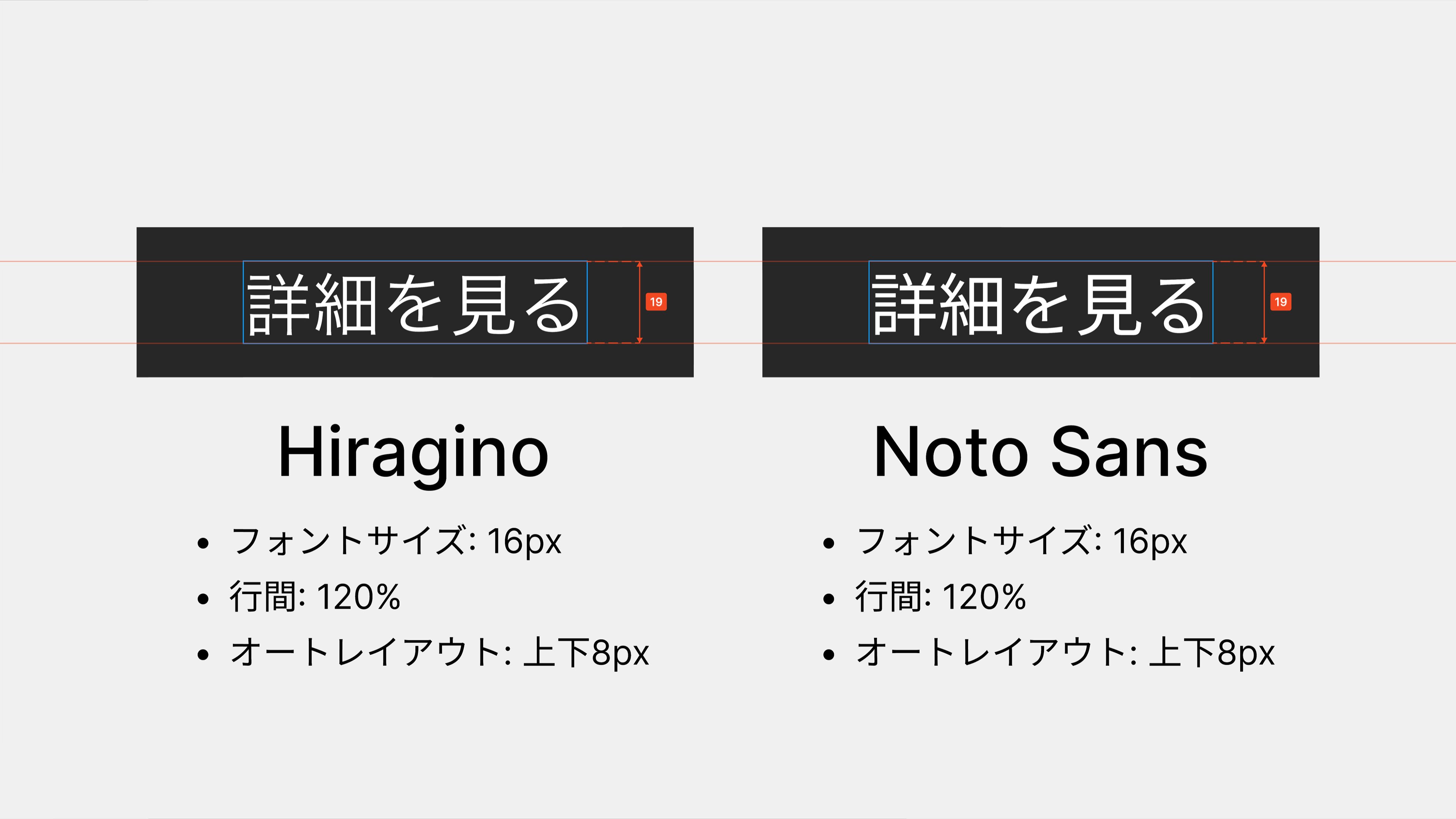 詳細を見る

19

Hiragino

• フォントサイズ: 16px
• 行間: 120%
• オートレイアウト: 上下8px

詳細を見る

19

Noto Sans

• フォントサイズ: 16px
• 行間: 120%
• オートレイアウト: 上下8px