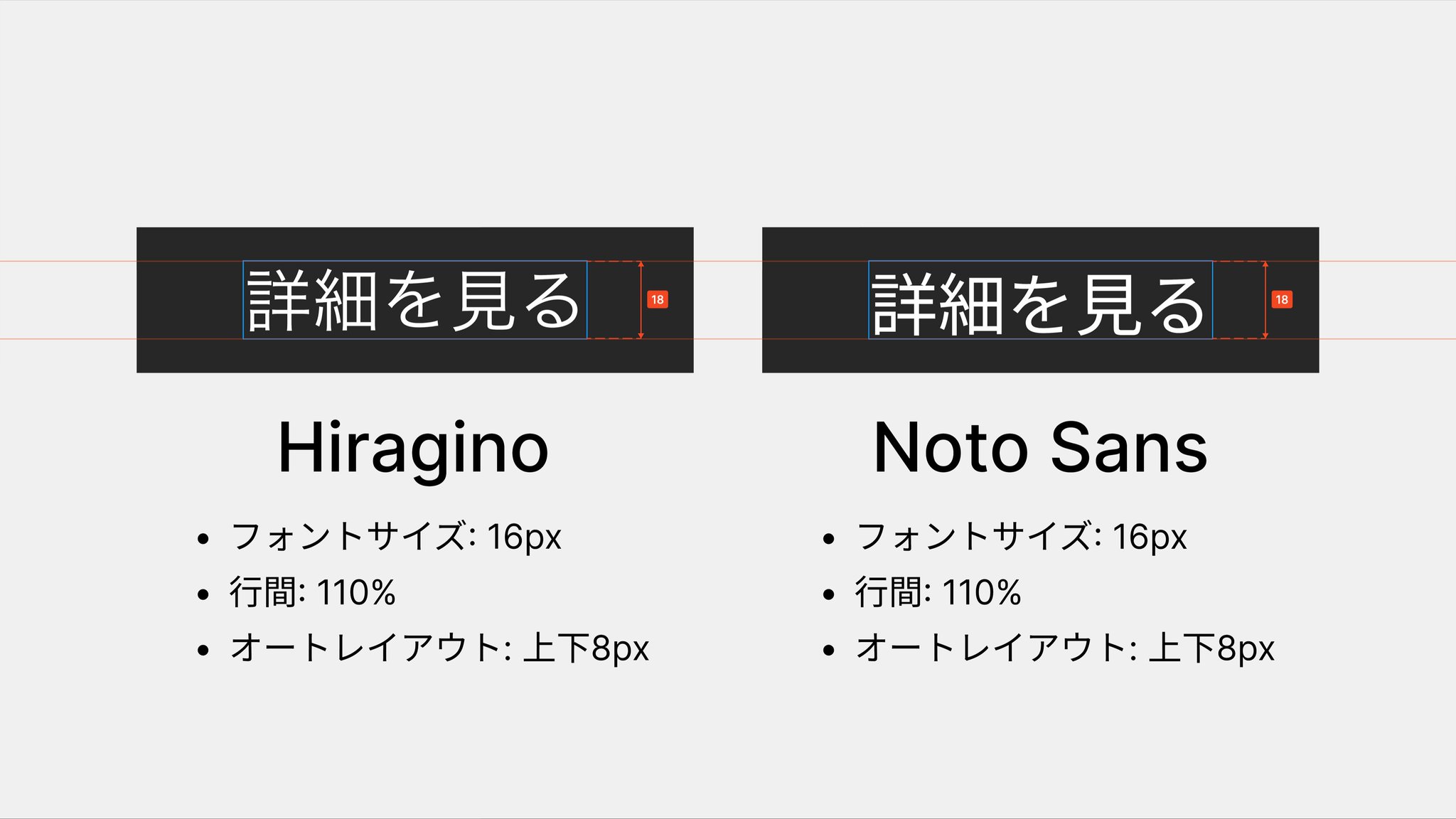 詳細を見る

18

Hiragino

- フォントサイズ: 16px
- 行間: 110%
- オートレイアウト: 上下8px

詳細を見る

18

Noto Sans

- フォントサイズ: 16px
- 行間: 110%
- オートレイアウト: 上下8px