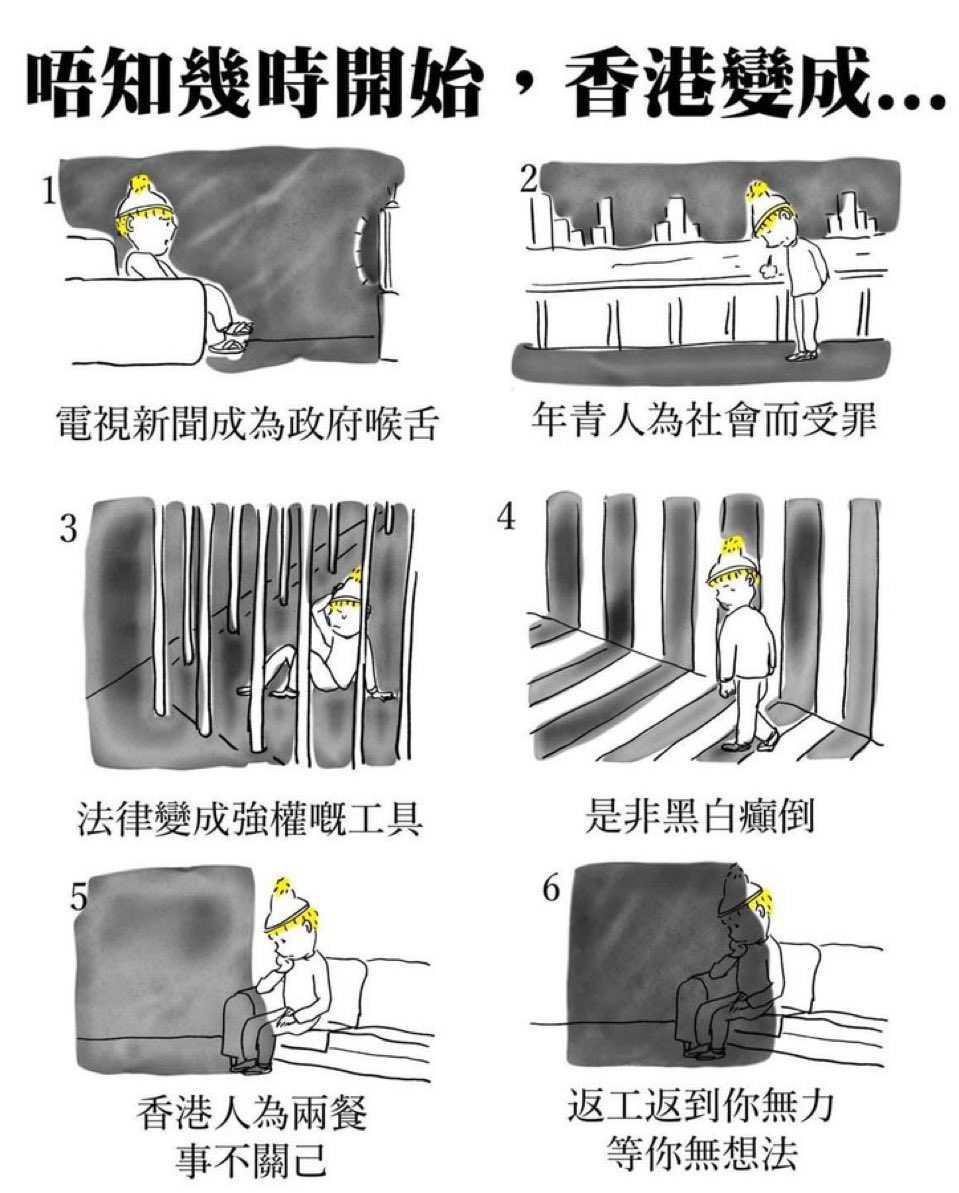 唔知幾時開始，香港變成...

1
電視新聞成為政府喉舌

2
年青人為社會而受罪

3
法律變成強權嘅工具

4
是非黑白癲倒

5
香港人為兩餐
事不關己

6
返工返到你無力
等你無想法