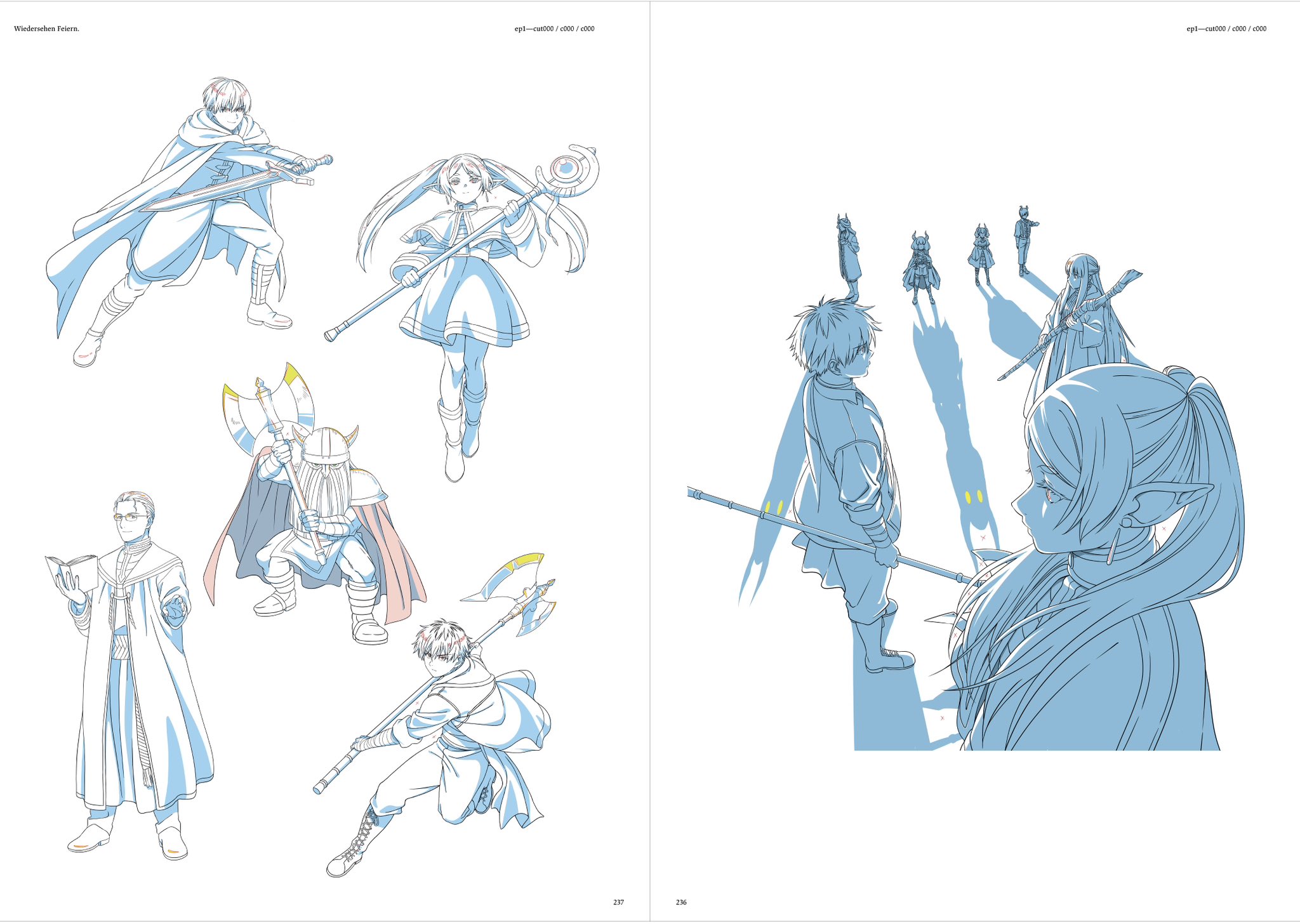 Wiedersehen Feiern.

ep1—cut000 / c000 / c000

237

ep1—cut000 / c000 / c000

236